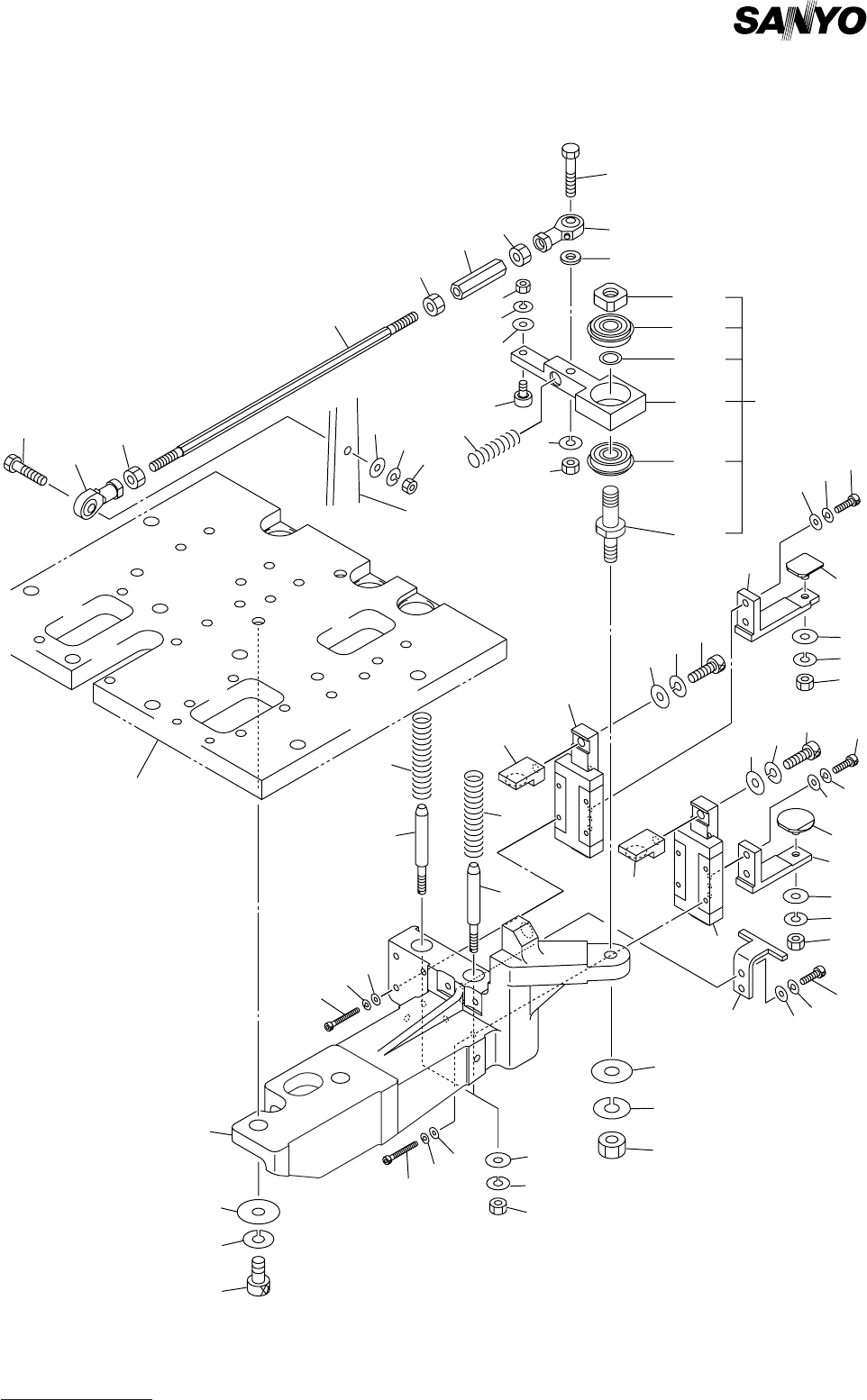 SANYO