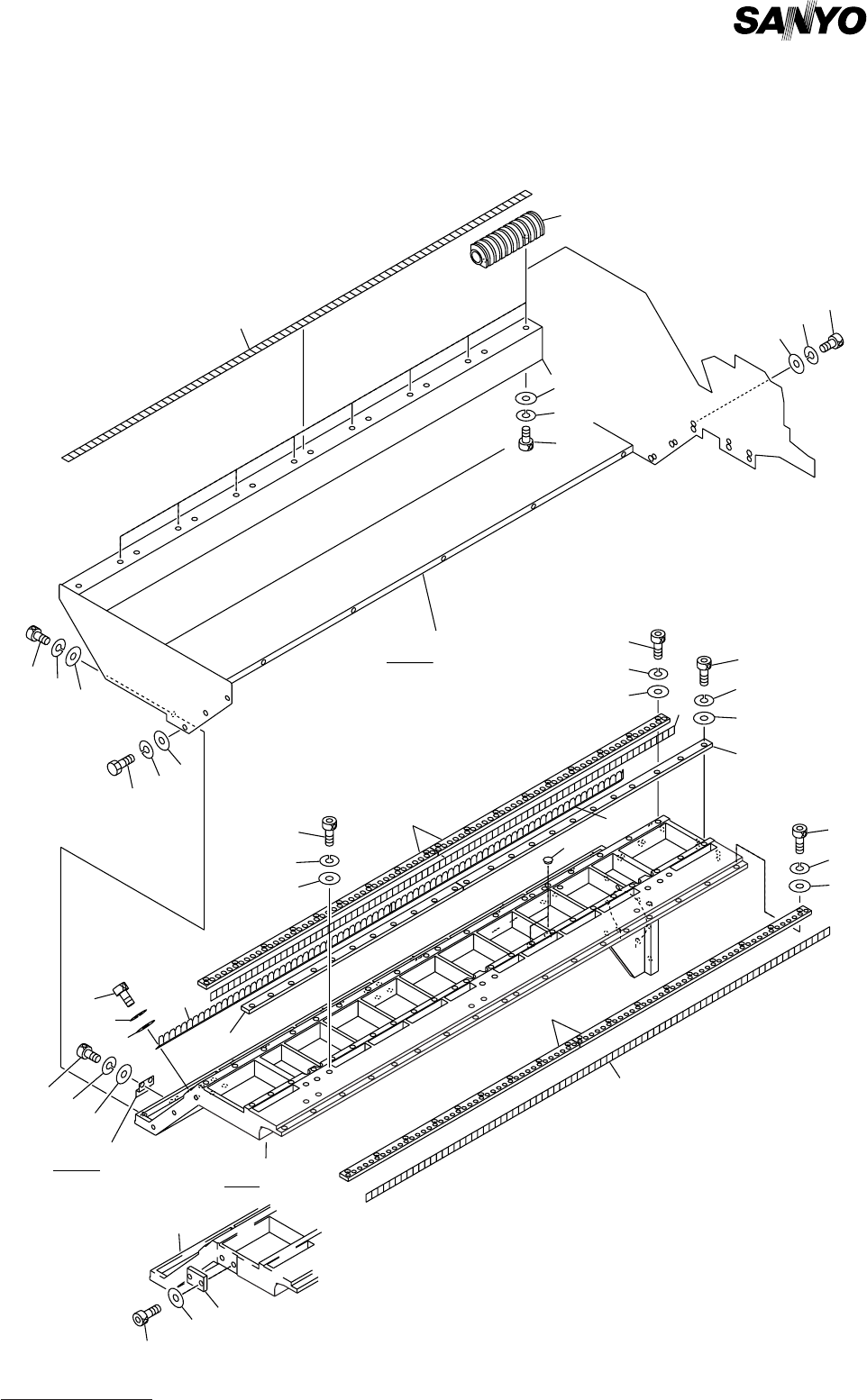 SANYO