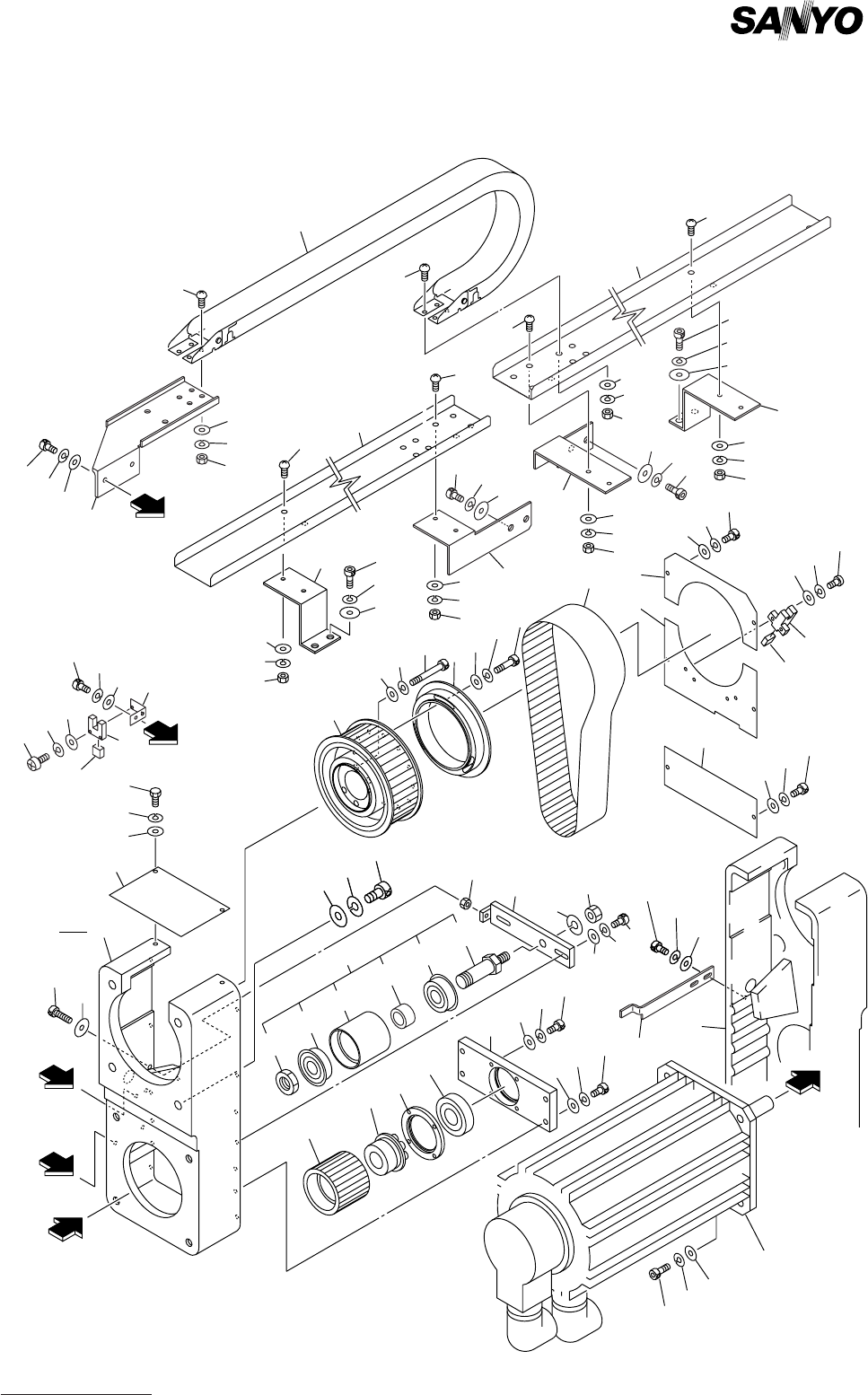 SANYO