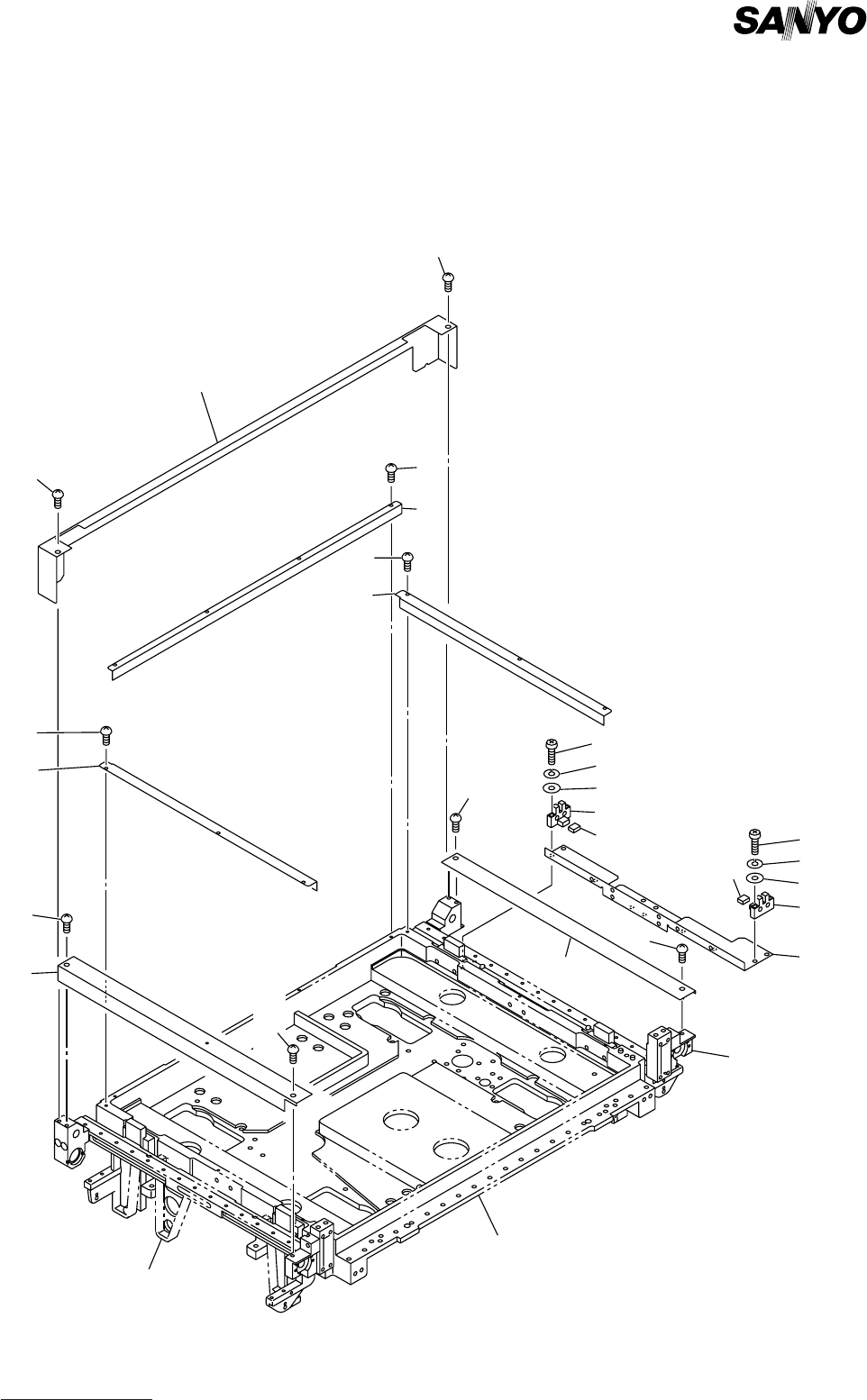 SANYO