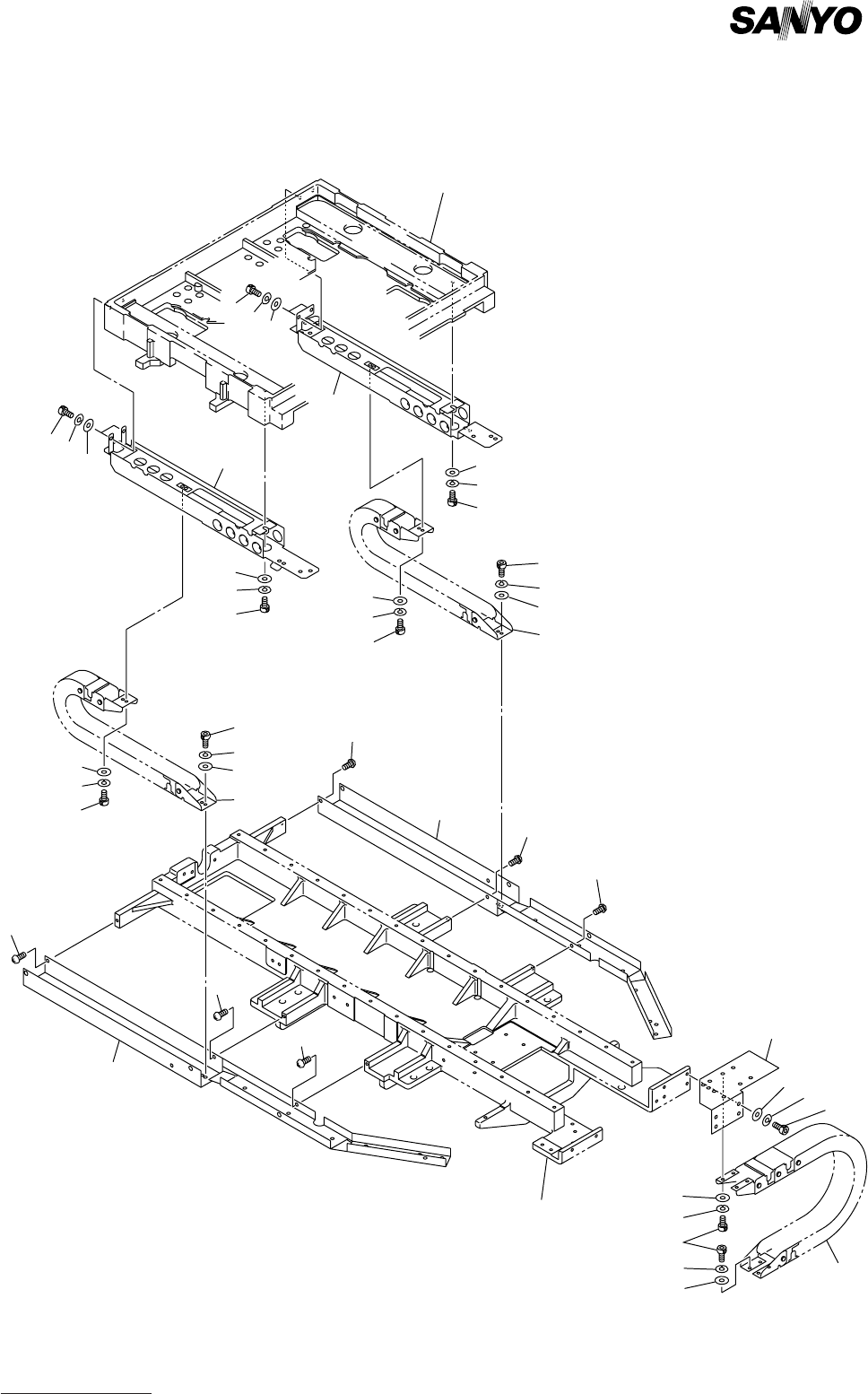 SANYO