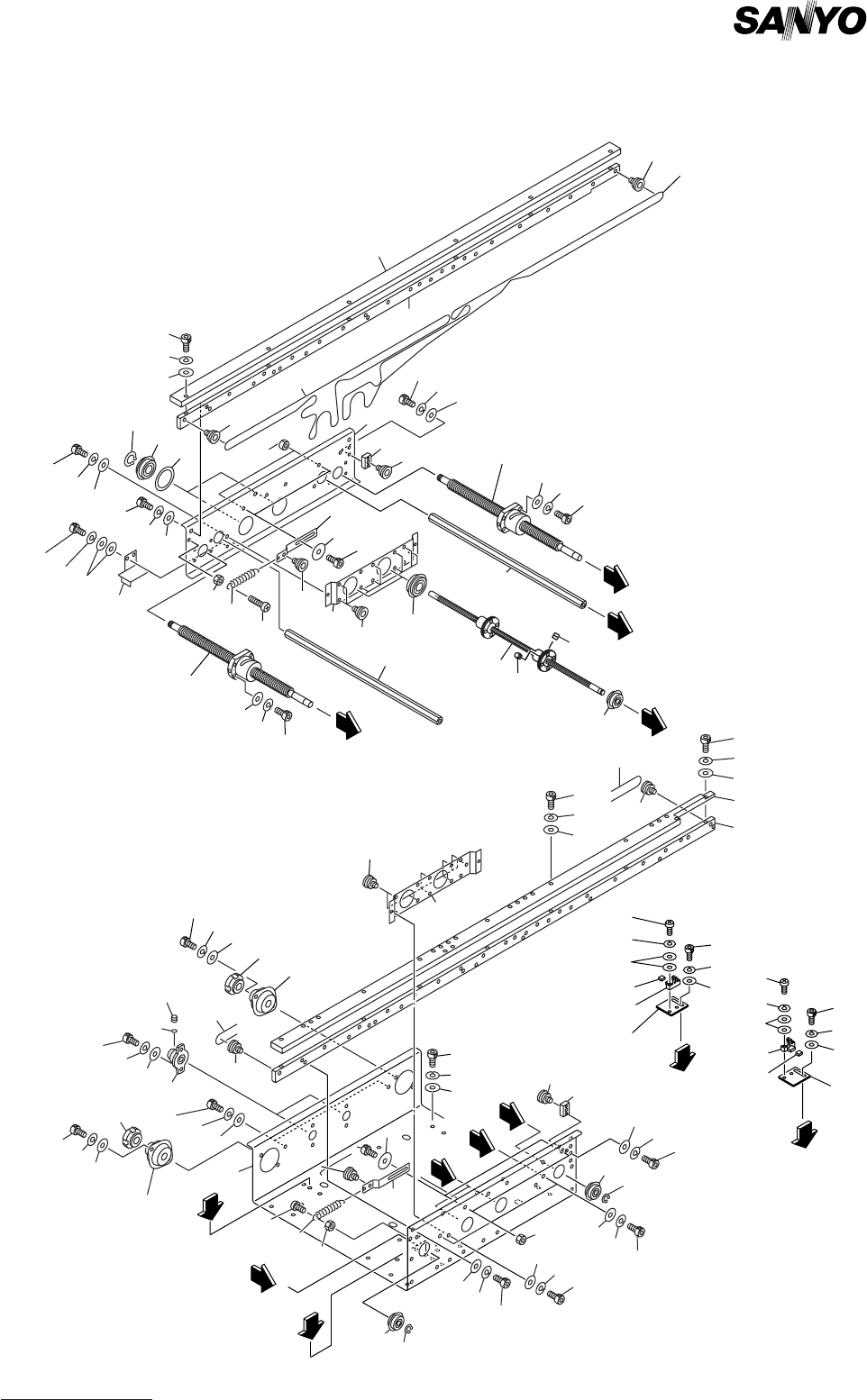 SANYO