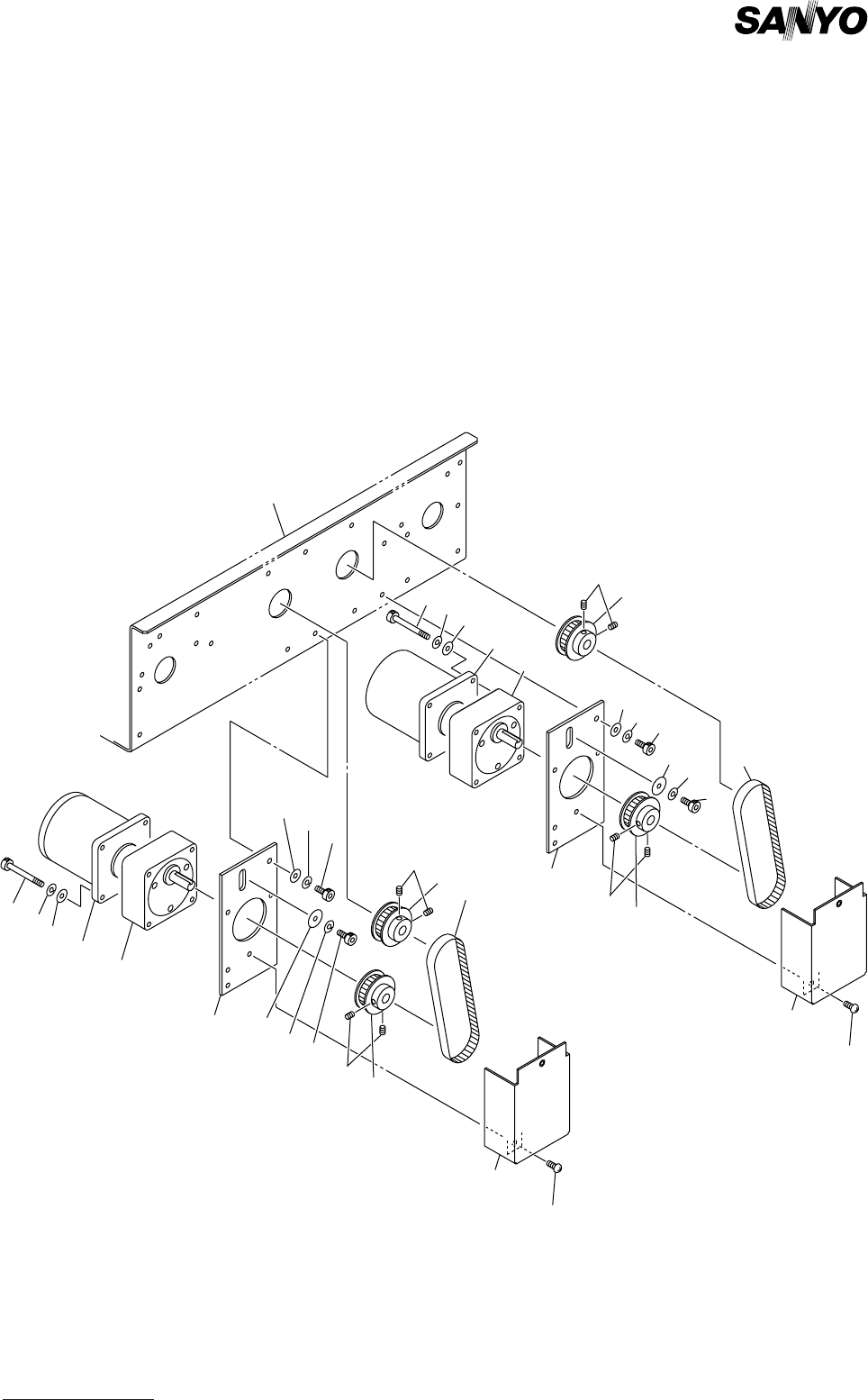 SANYO