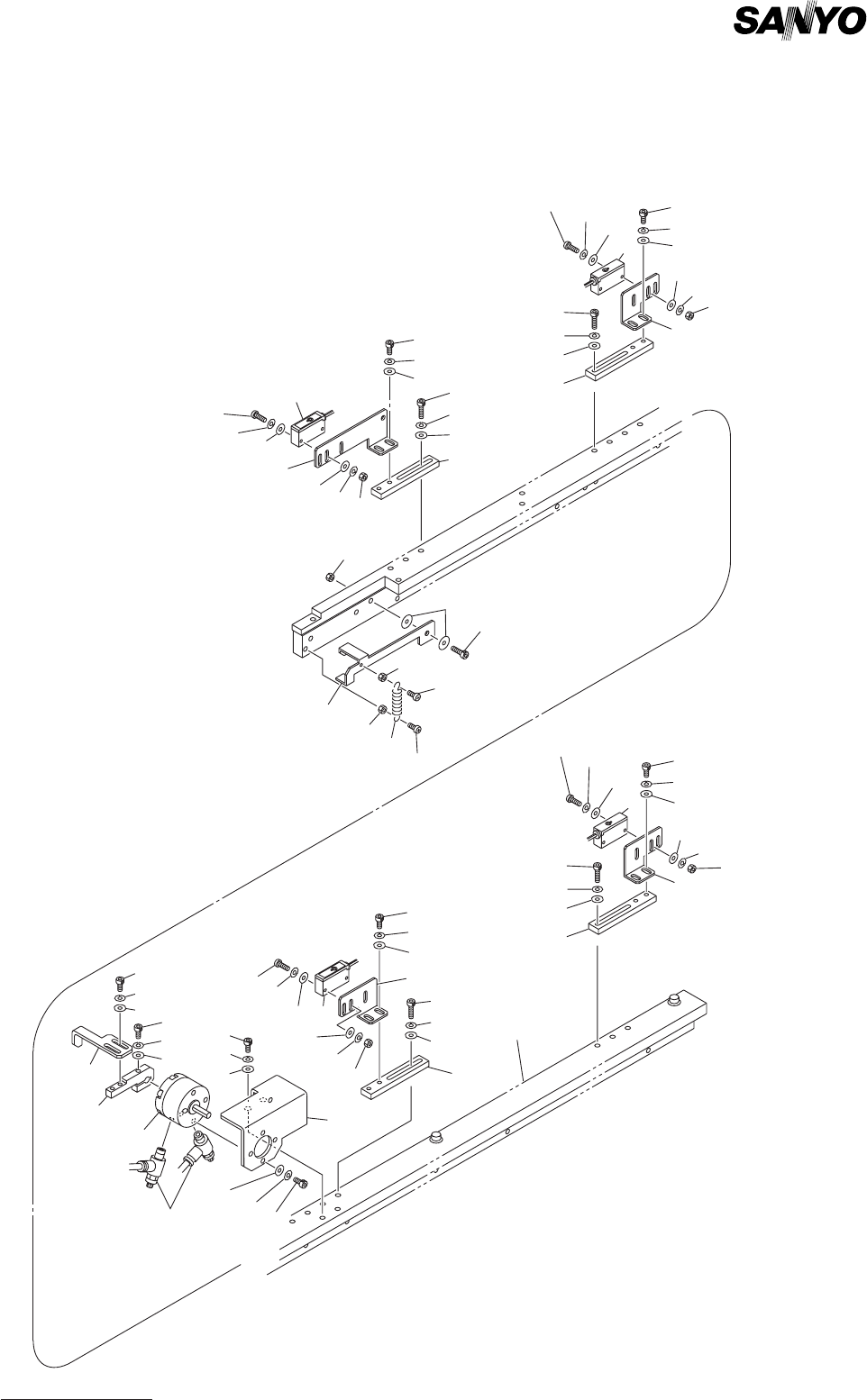 SANYO