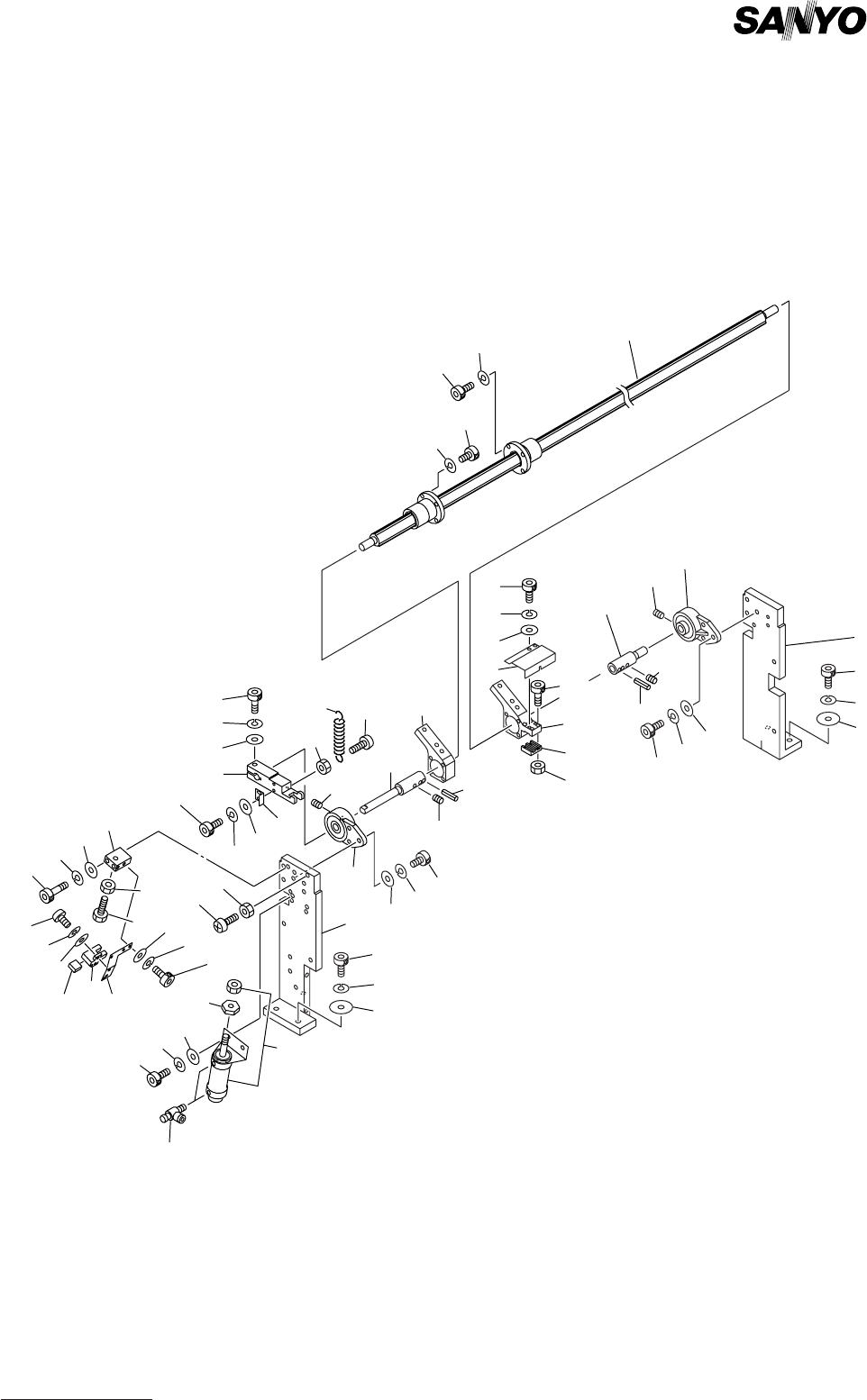 SANYO