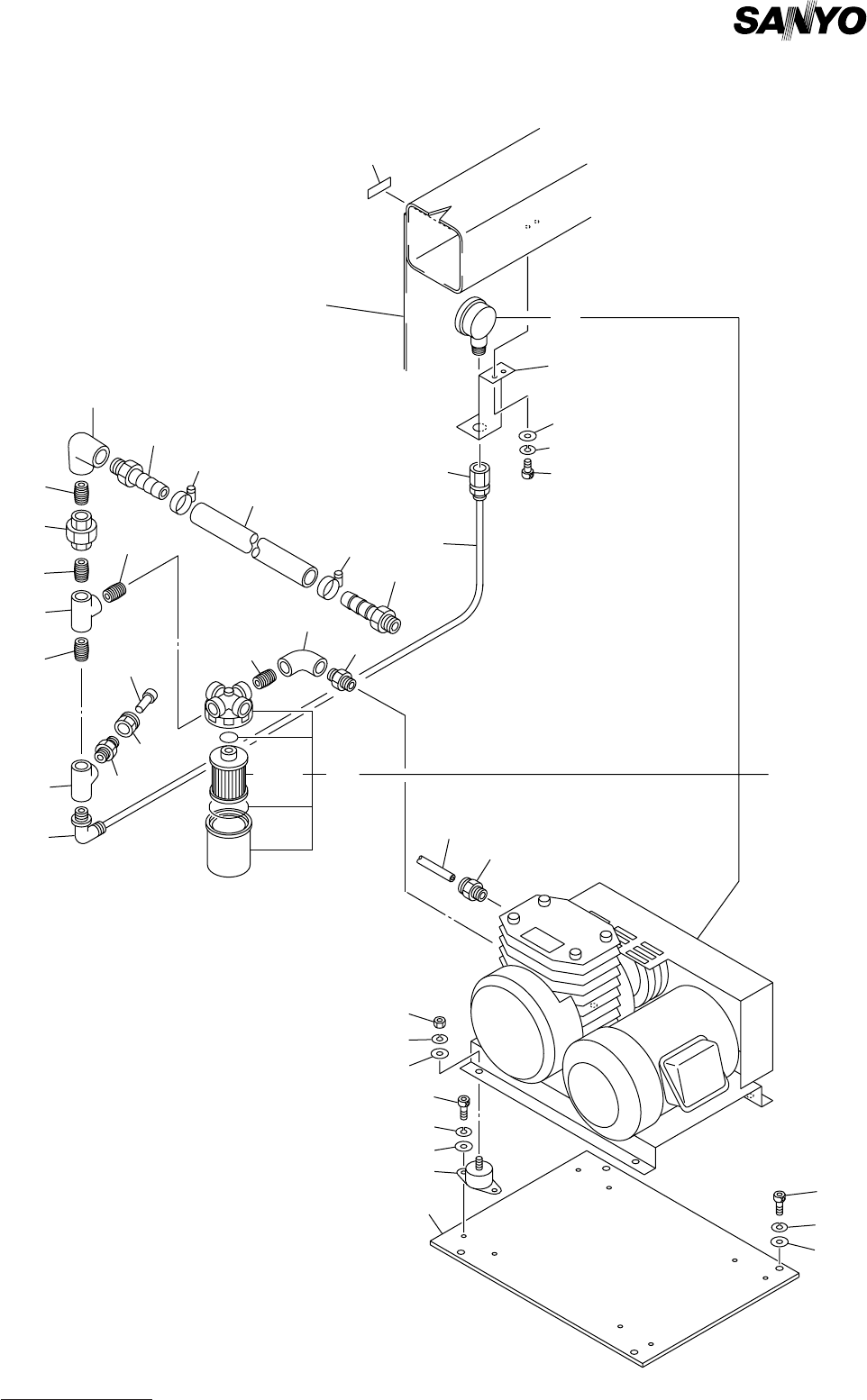 SANYO