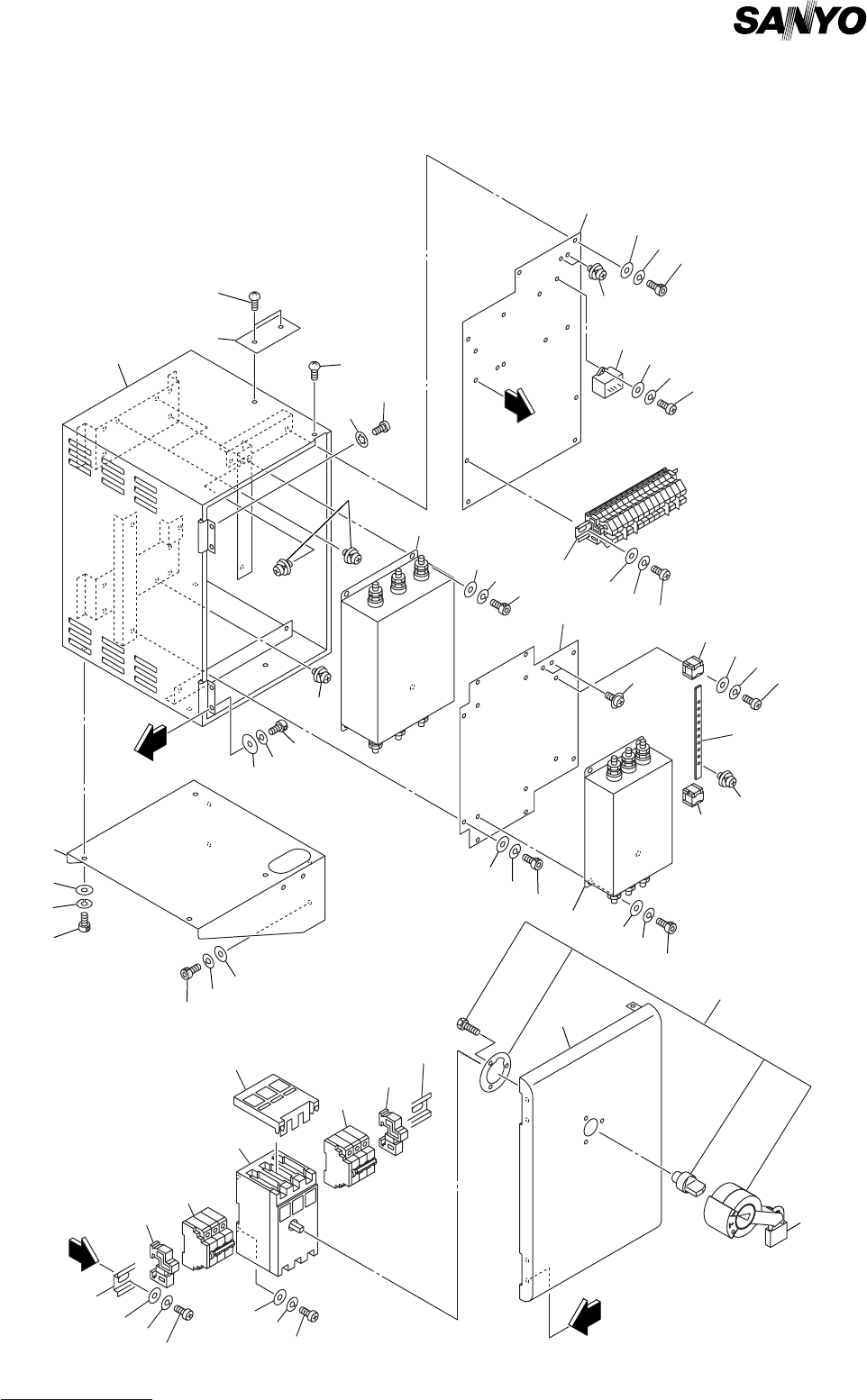 SANYO