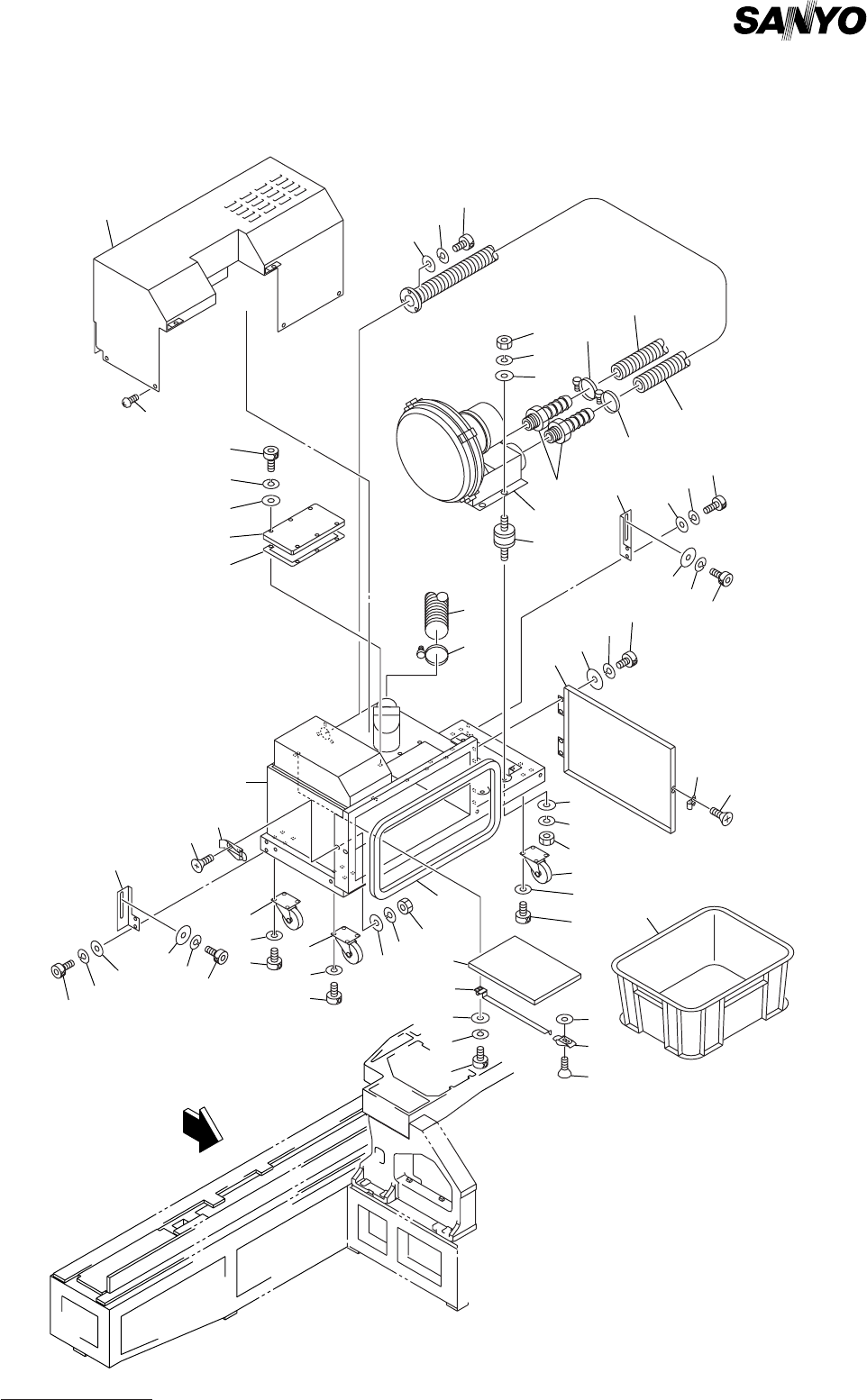 SANYO