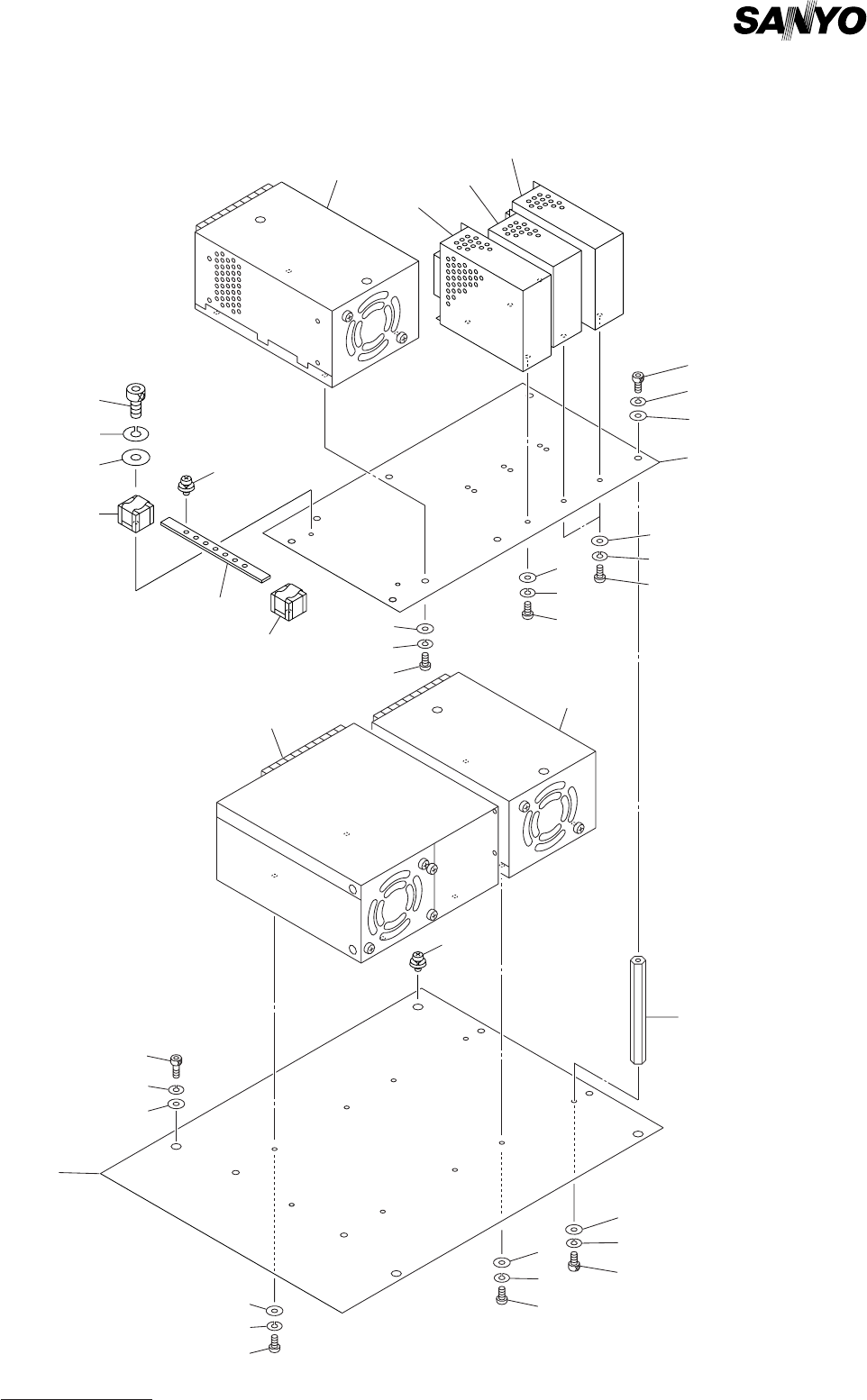 SANYO