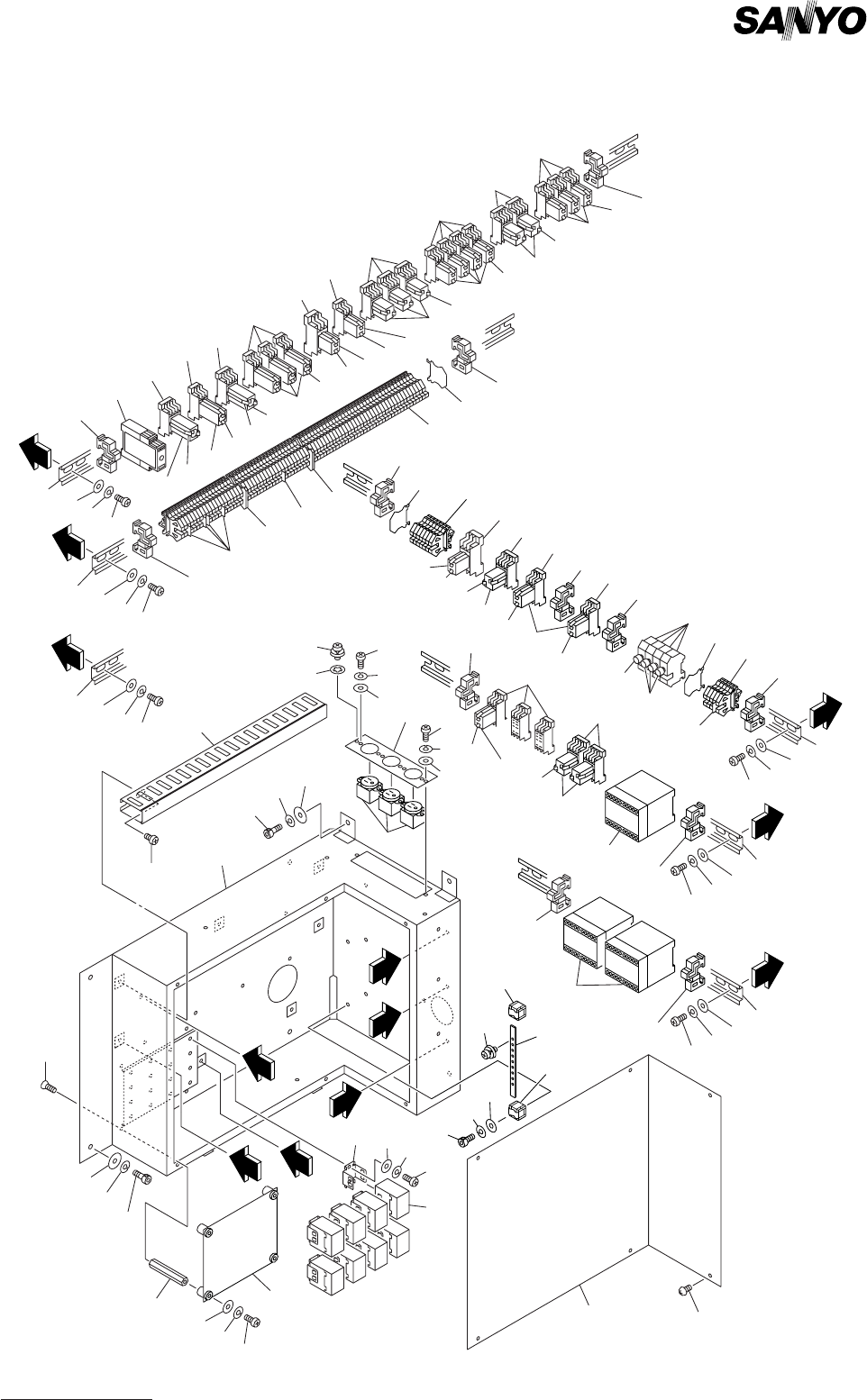 SANYO