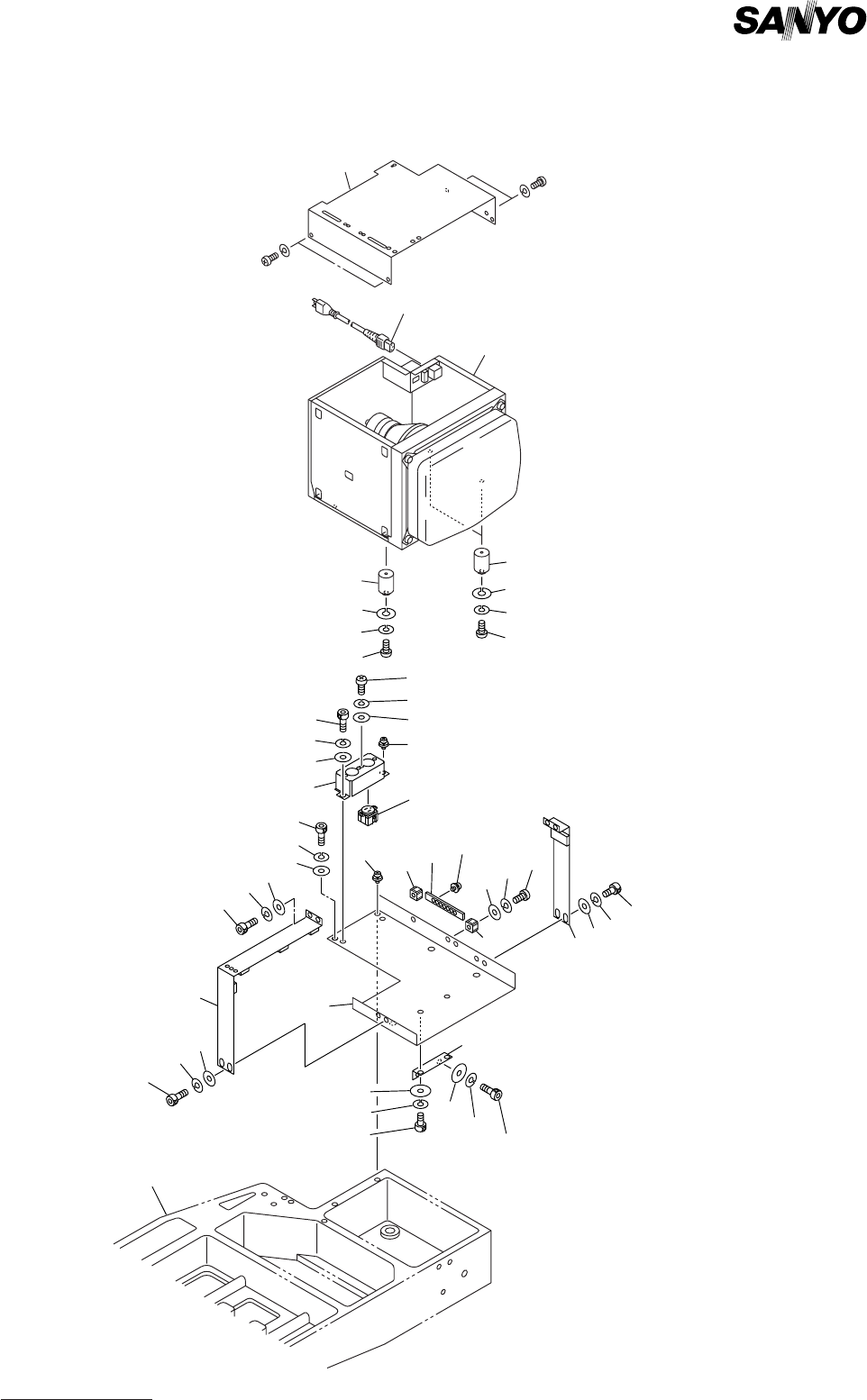 SANYO