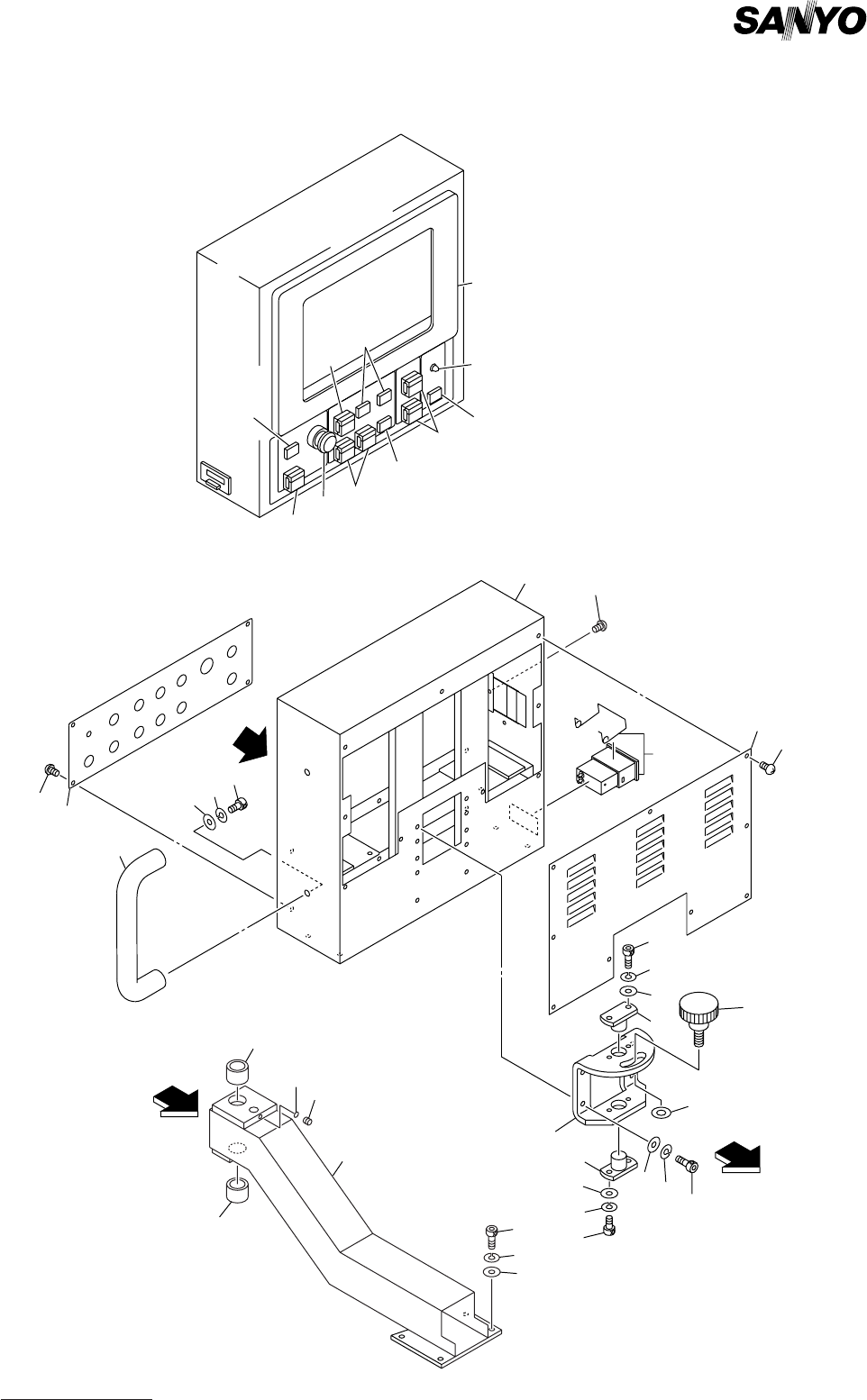 SANYO