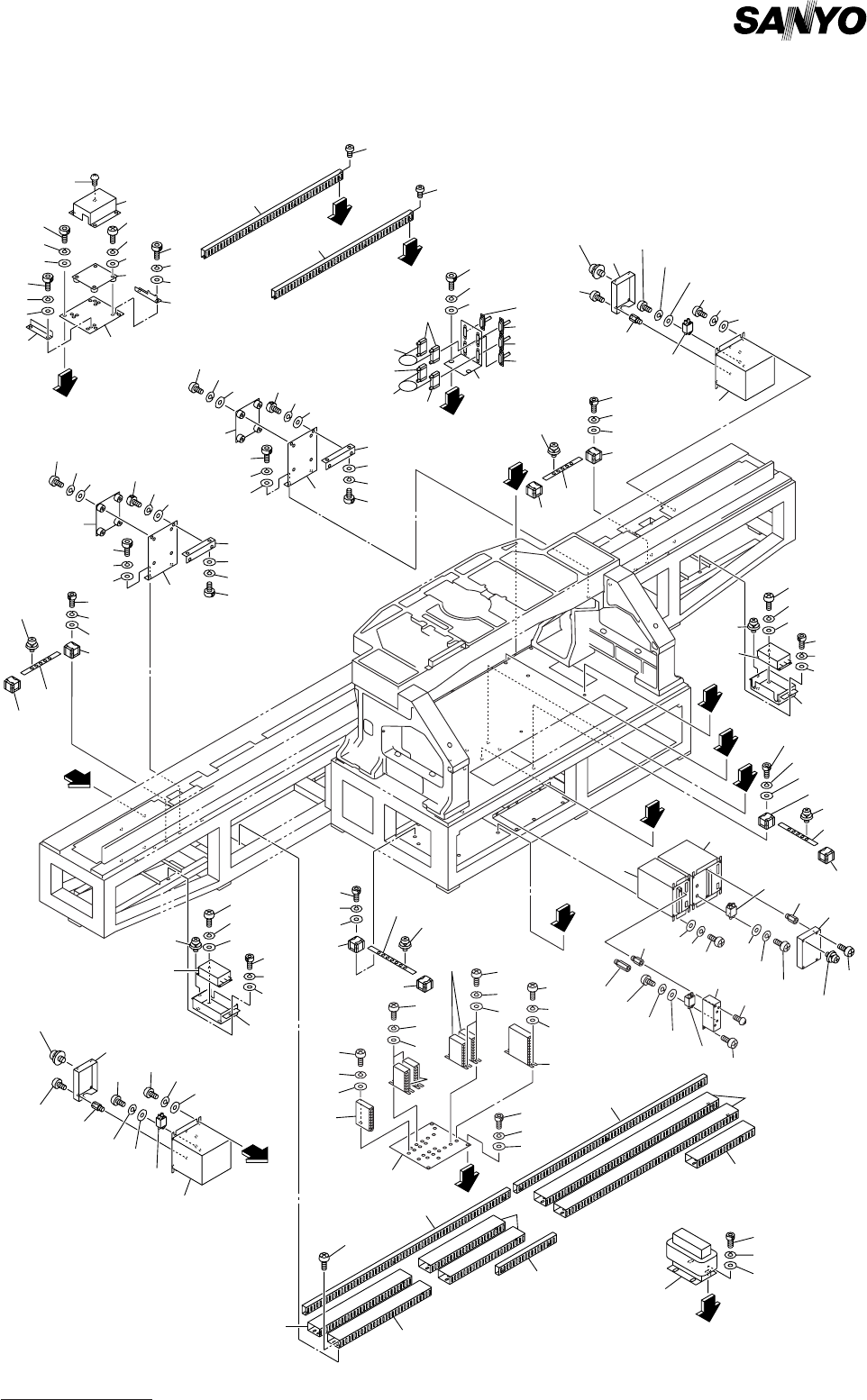 SANYO