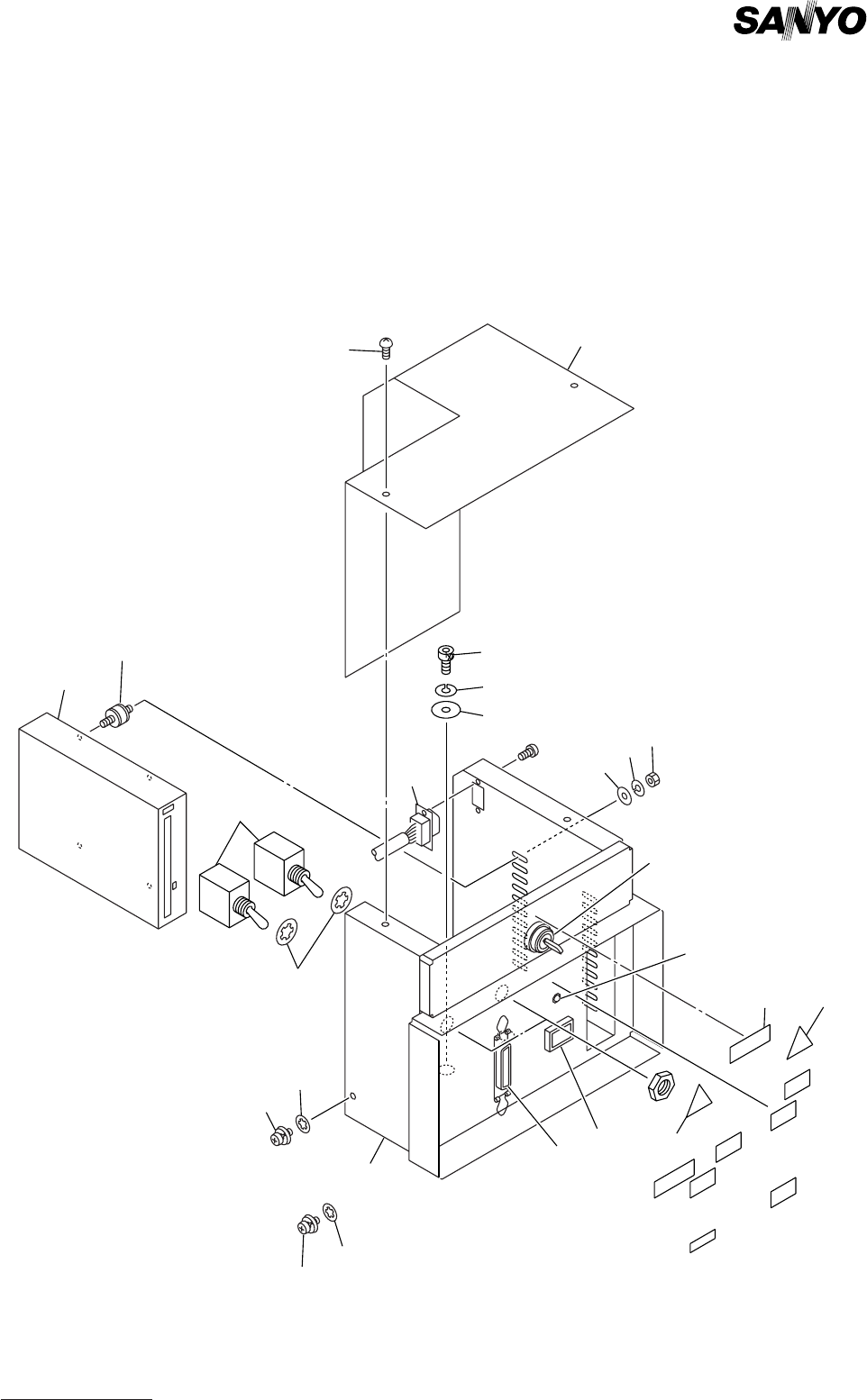 SANYO