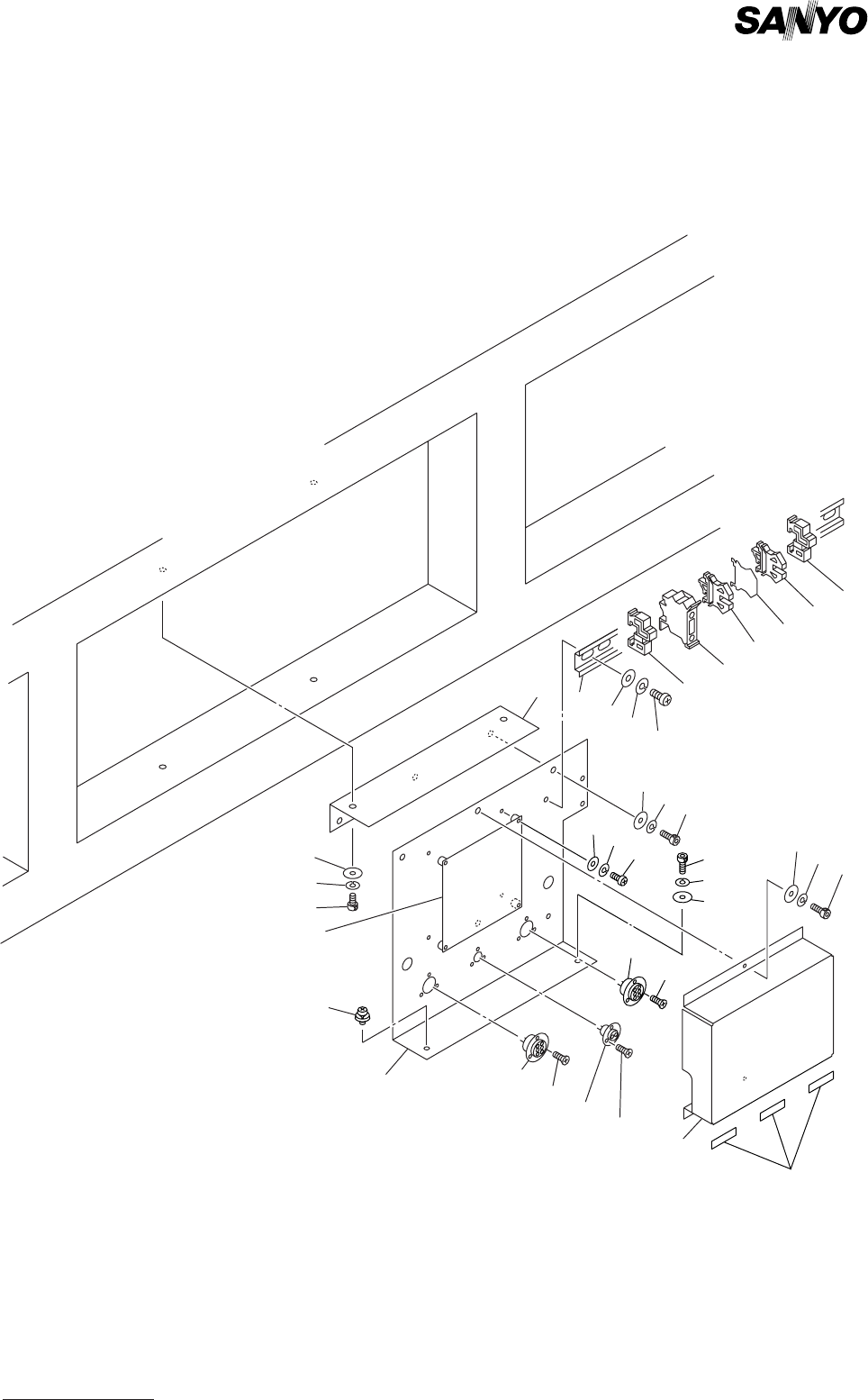 SANYO