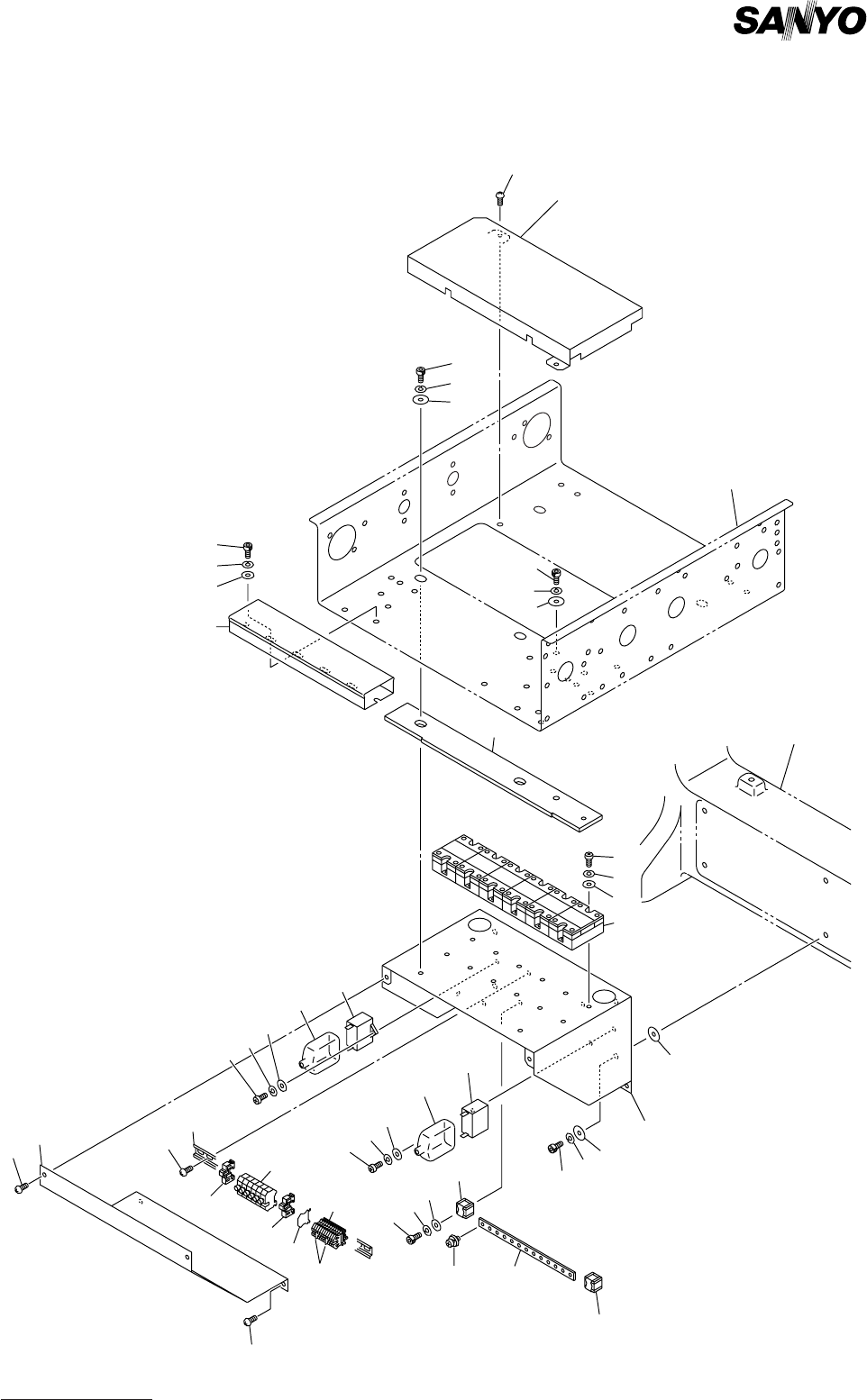 SANYO