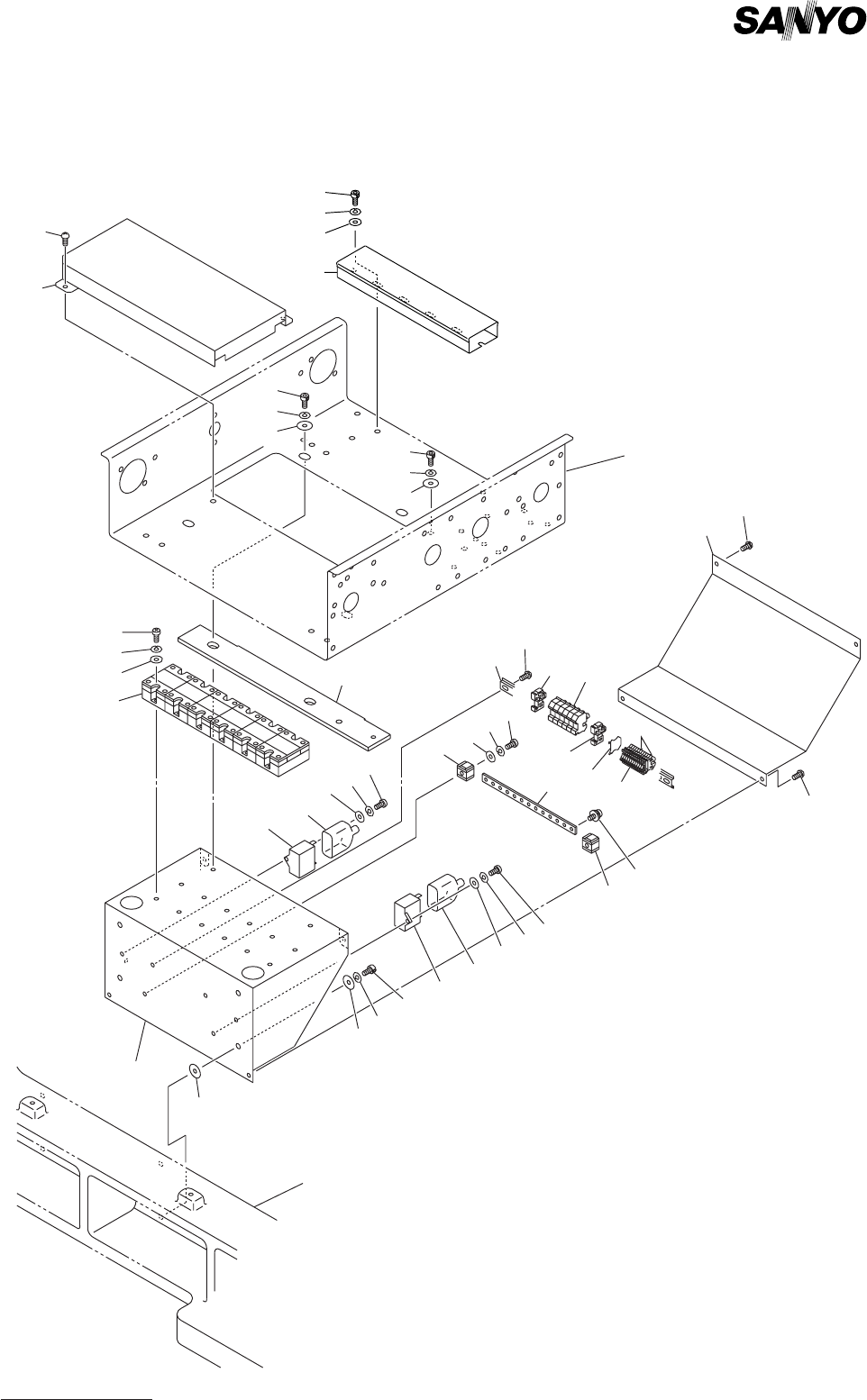 SANYO