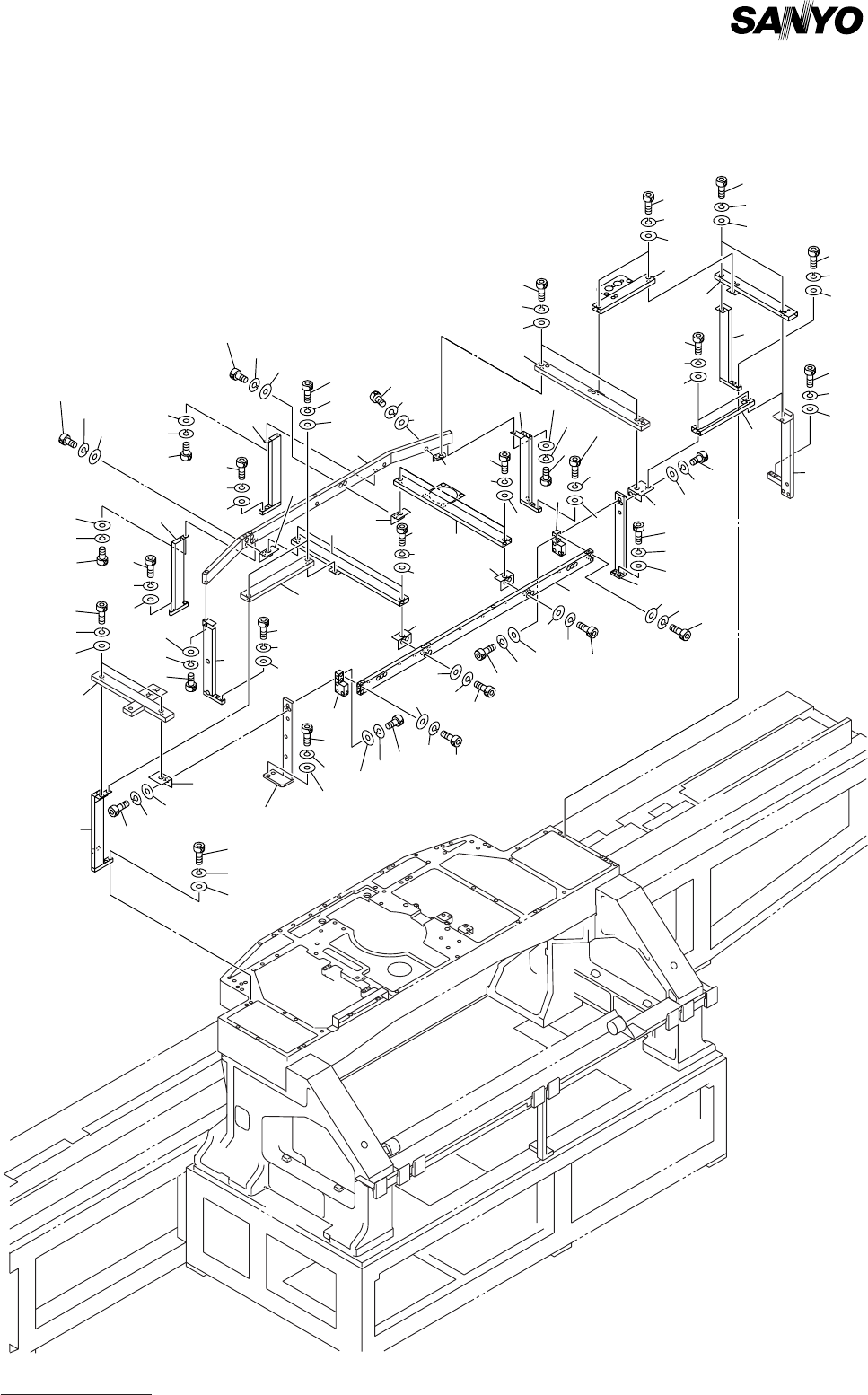 SANYO