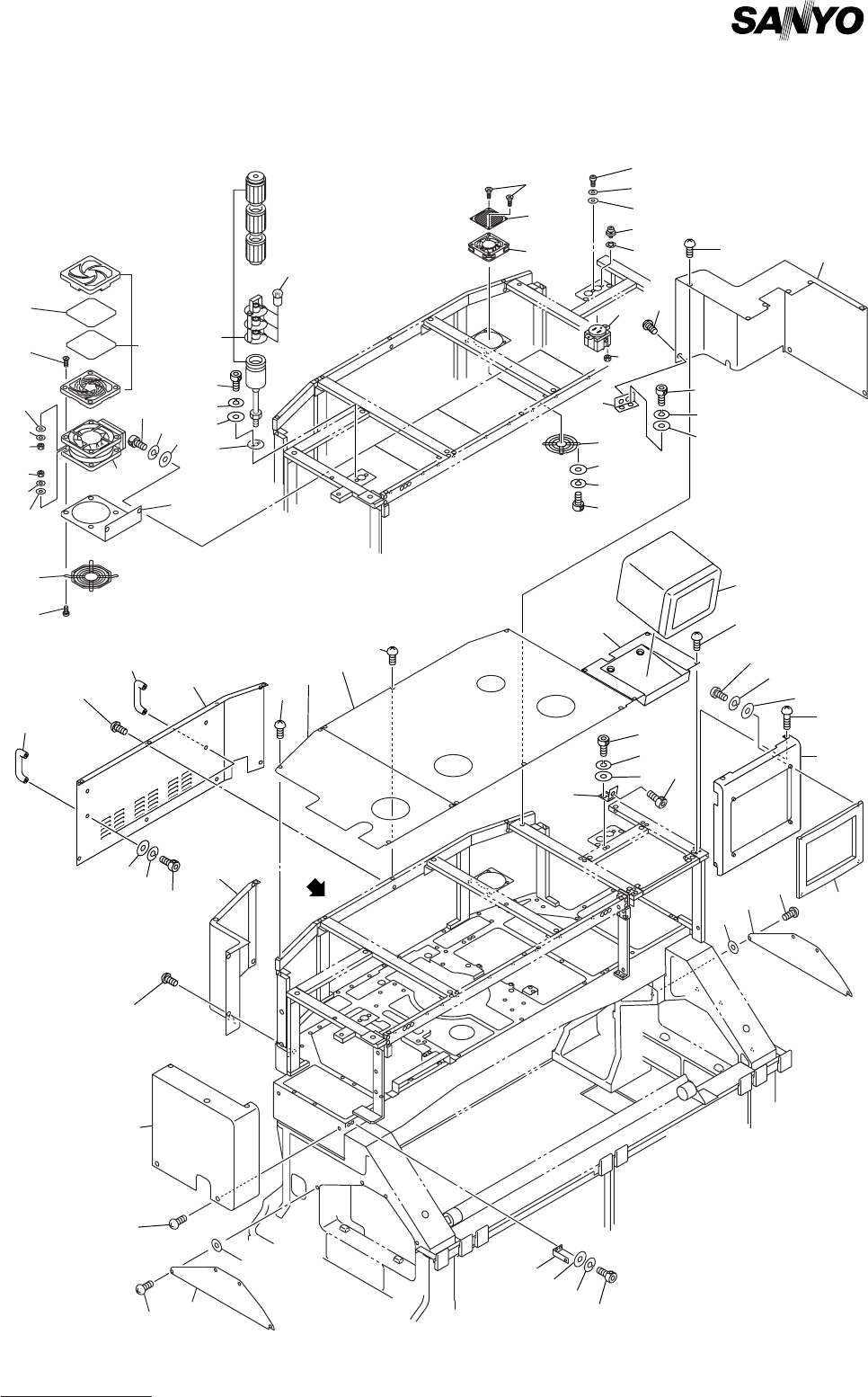 SANYO