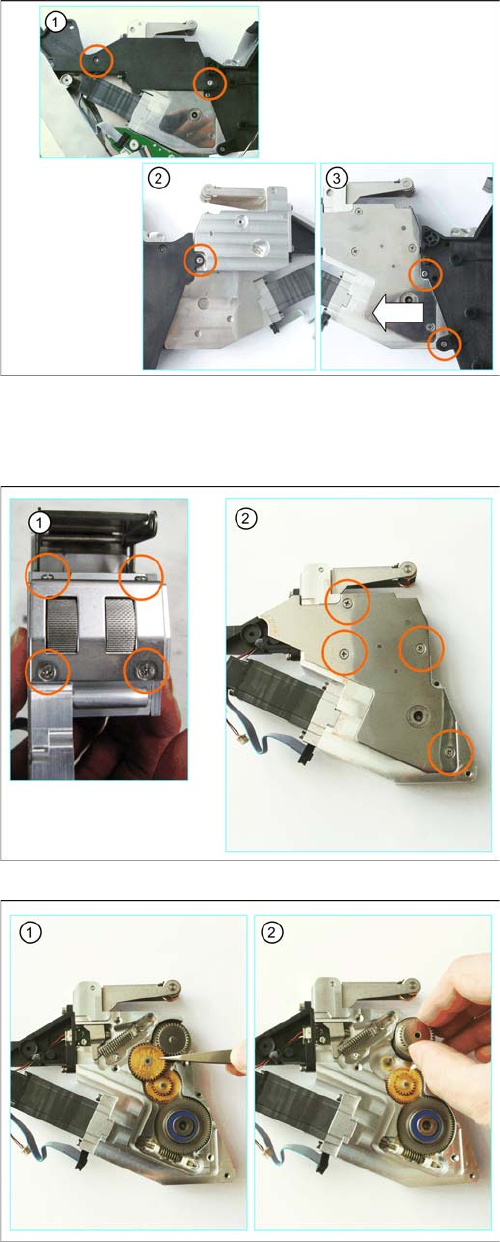 1

2

3

1

2

1

2