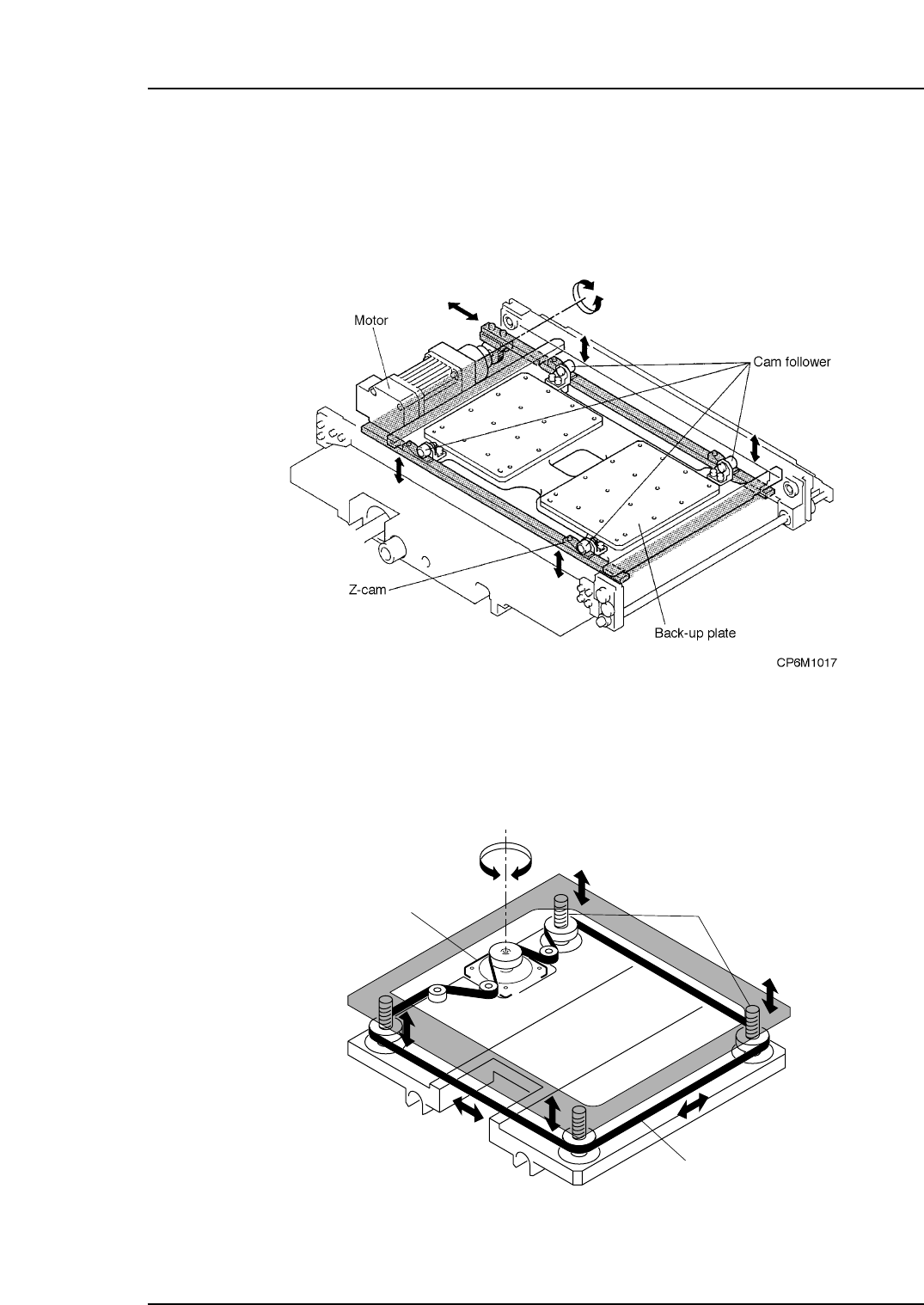 Motor

Cam follower

Z-cam

Back-up plate

CP6M1017