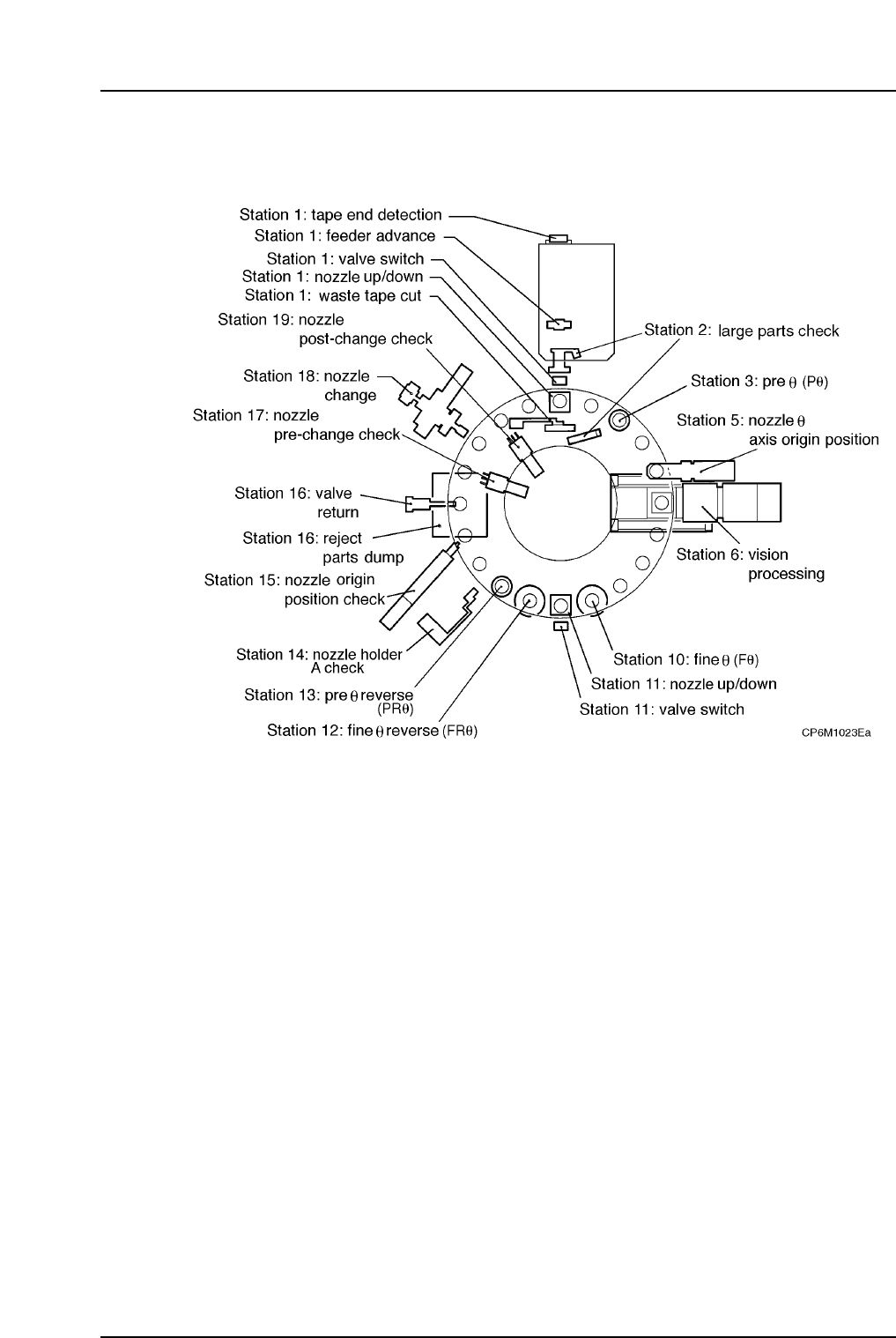 Station 1: tape end detection
Station 1: feeder advance
Station 1: valve switch
Station 1: nozzle up/down
Station 1: waste tape cut
Station 19: nozzle post-change check
Station 18: nozzle change
Station 17: nozzle pre-change check
Station 16: valve return
Station 16: reject parts dump
Station 15: nozzle origin position check
Station 14: nozzle holder A check
Station 13: pre $\theta$ reverse (PR$\theta$)
Station 12: fine $\theta$ reverse (FR$\theta$)
Station 2: large parts check
Station 3: pre $\theta$ (P$\theta$)
Station 5: nozzle $\theta$ axis origin position
Station 6: vision processing
Station 10: fine $\theta$ (F$\theta$)
Station 11: nozzle up/down
Station 11: valve switch
CP6M1023Ea