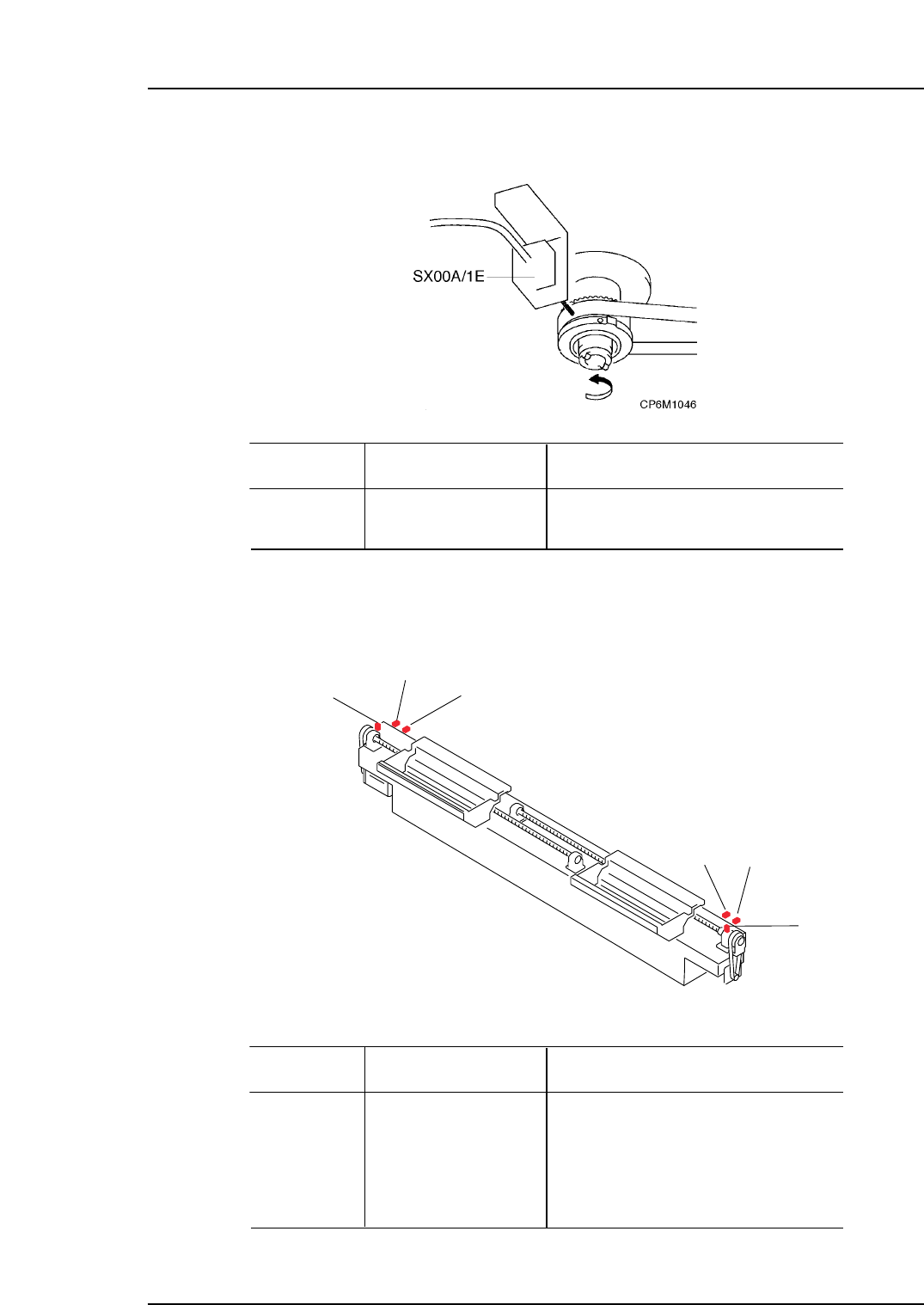 SX00A/1E

CP6M1046