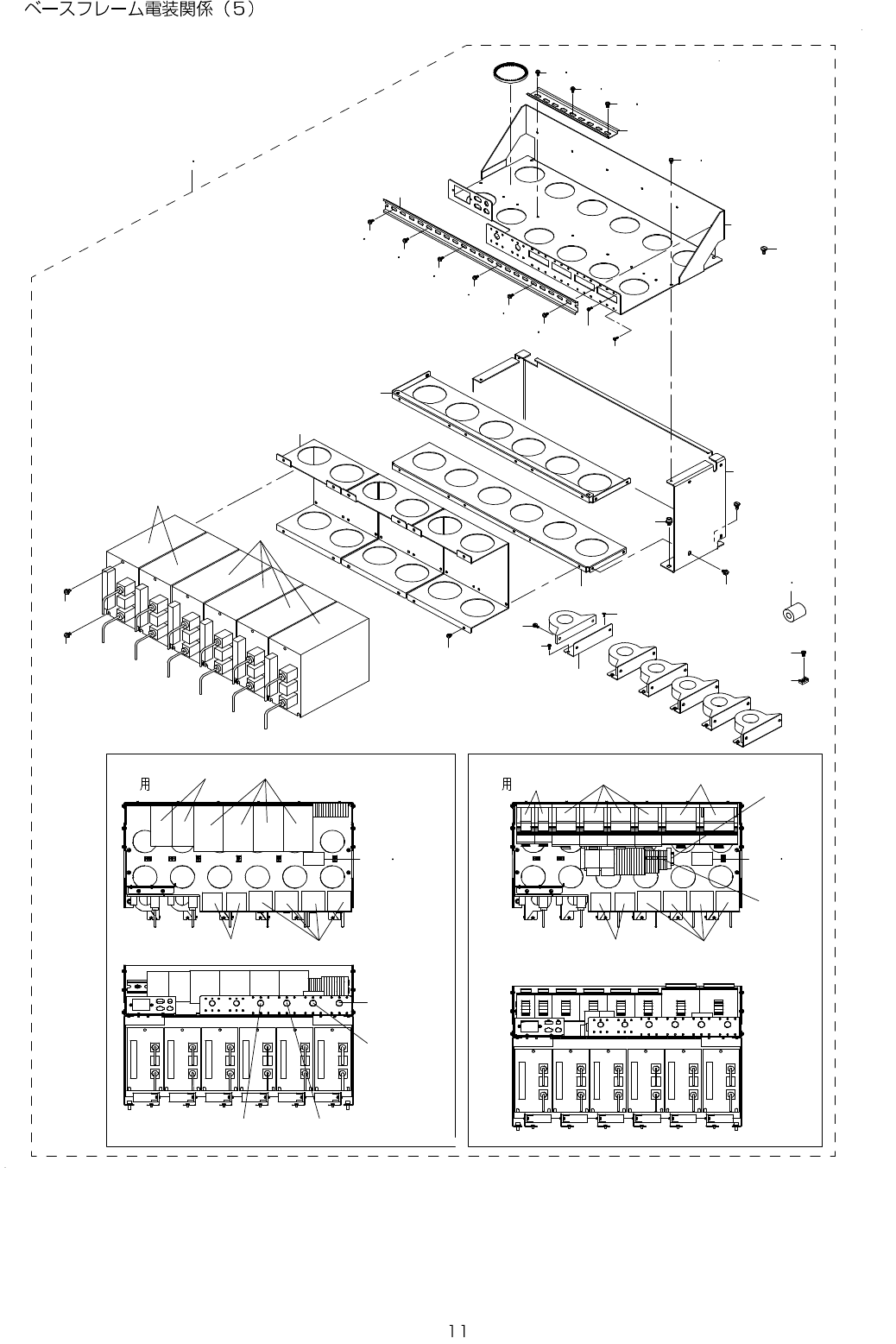 ベースフレーム電装関係（5）

用

用

11