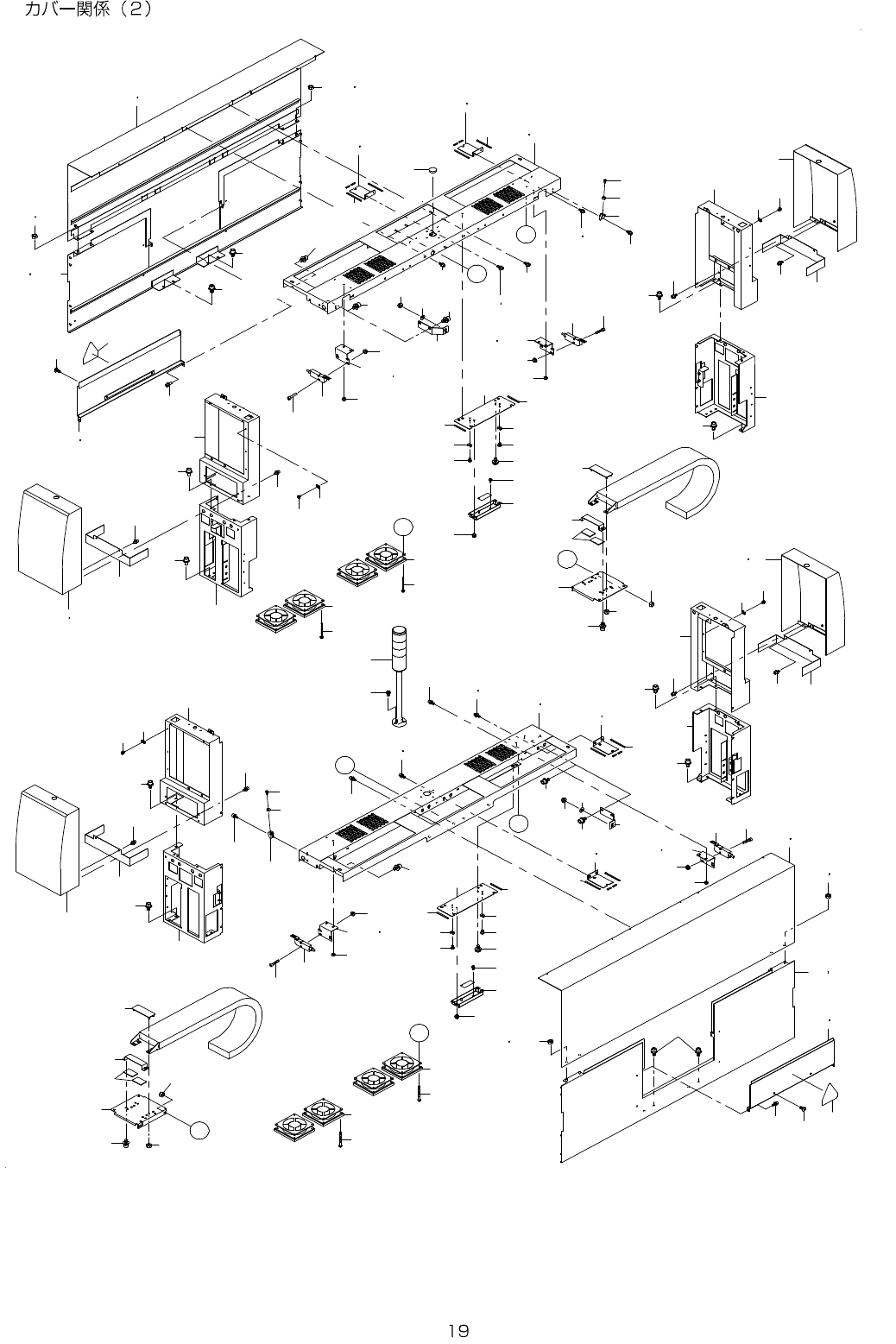 カバー関係（2）

19