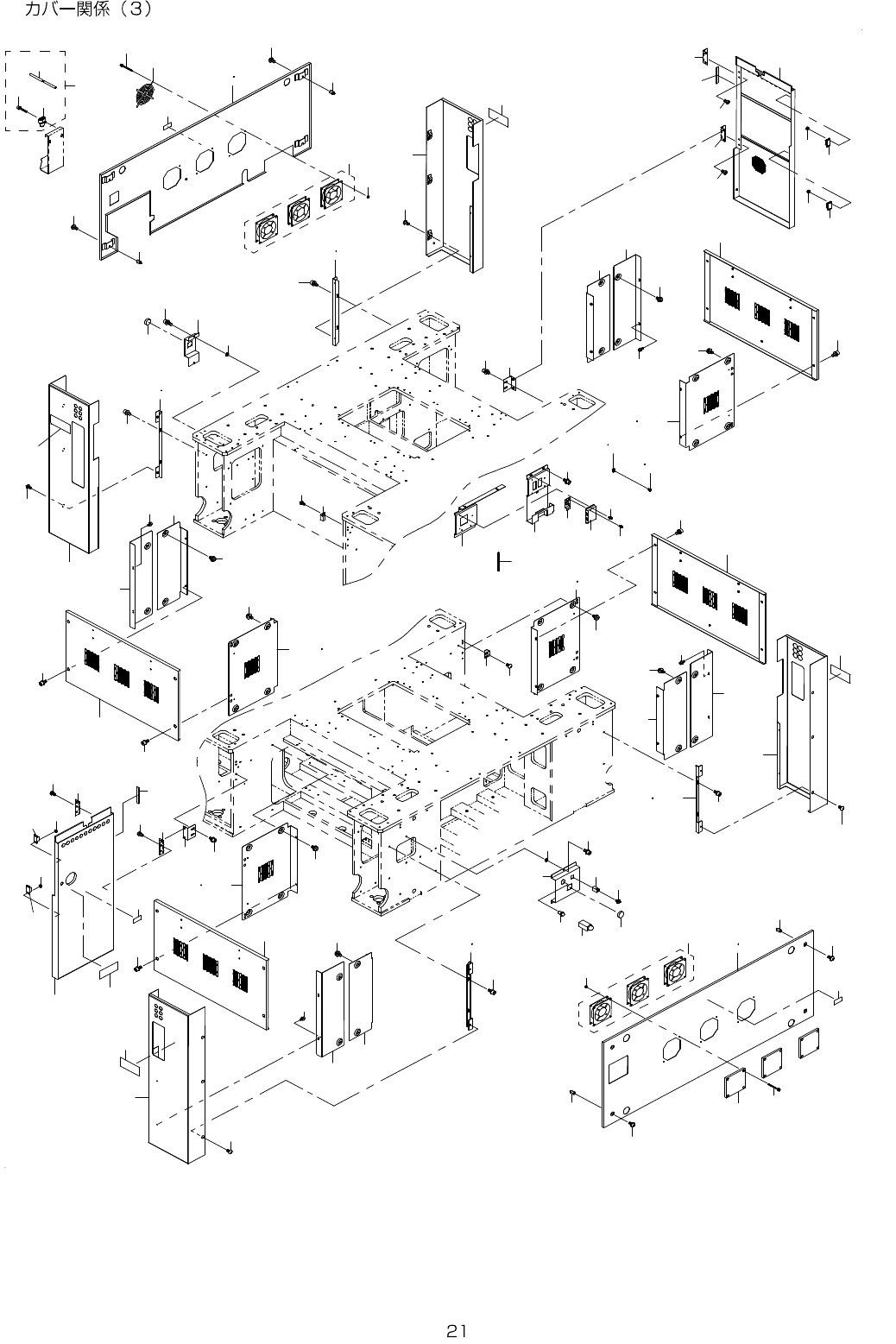 カバー関係（3）

21