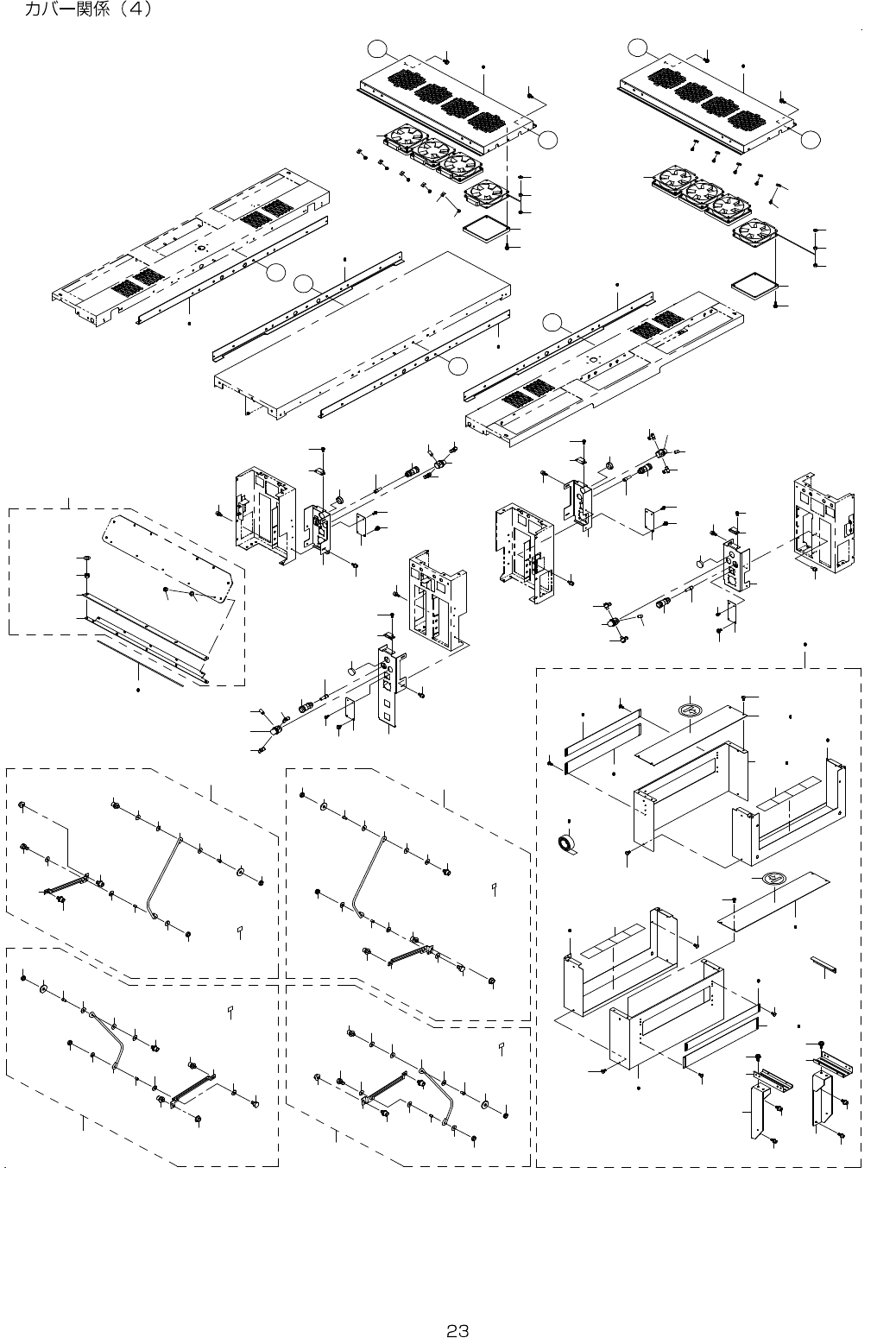 カバー関係（4）

23