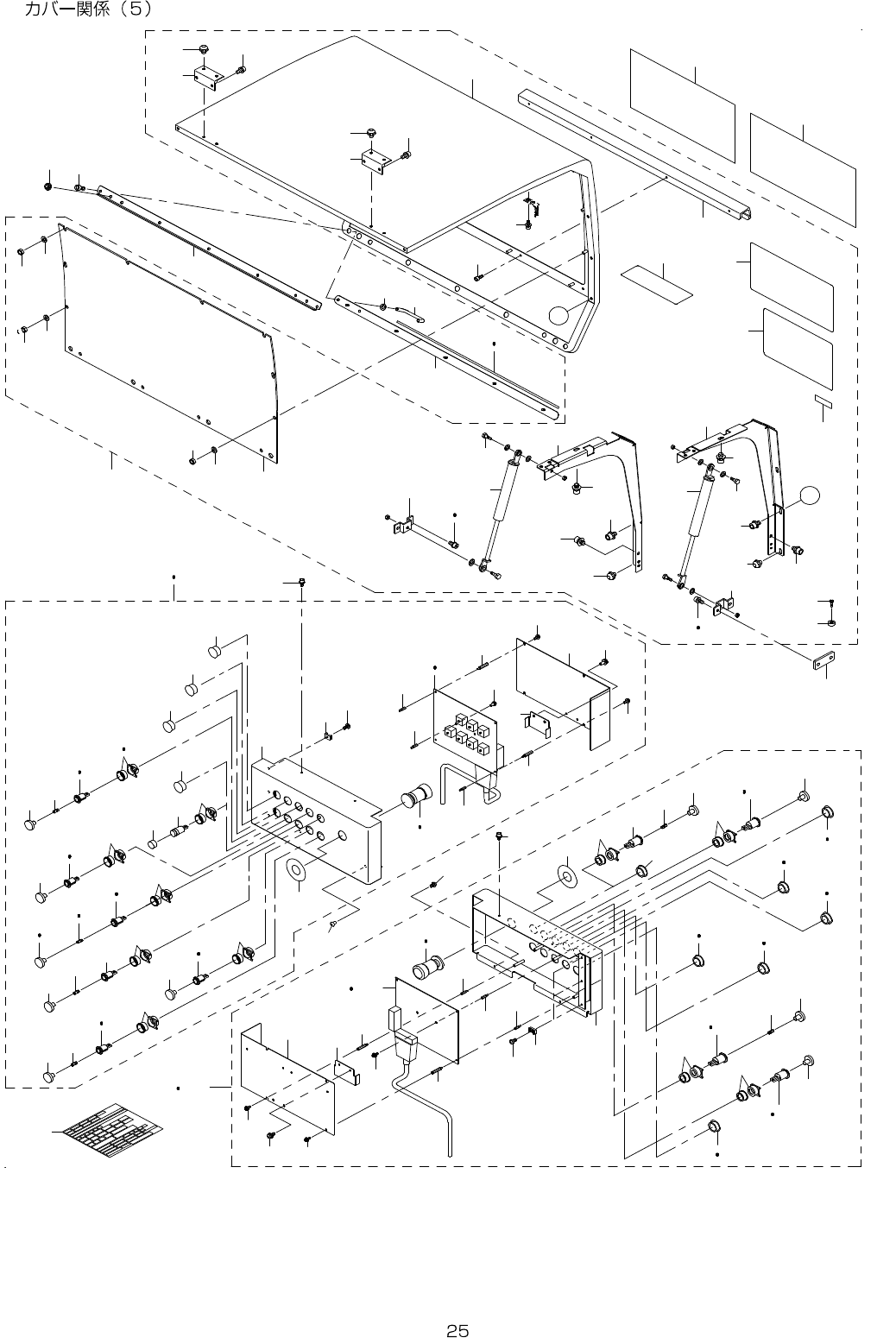 カバー関係（5）

25