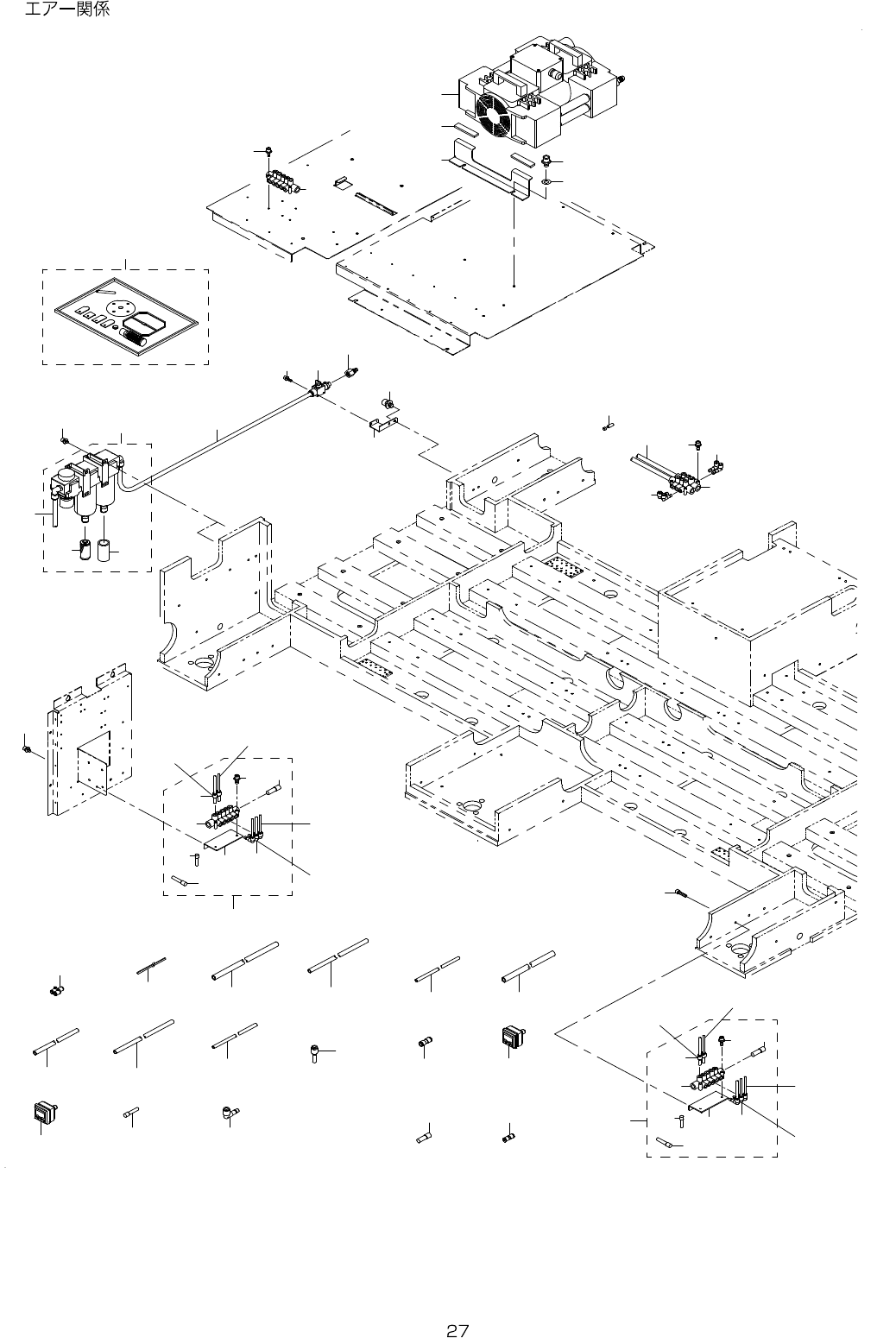 エアー関係

27