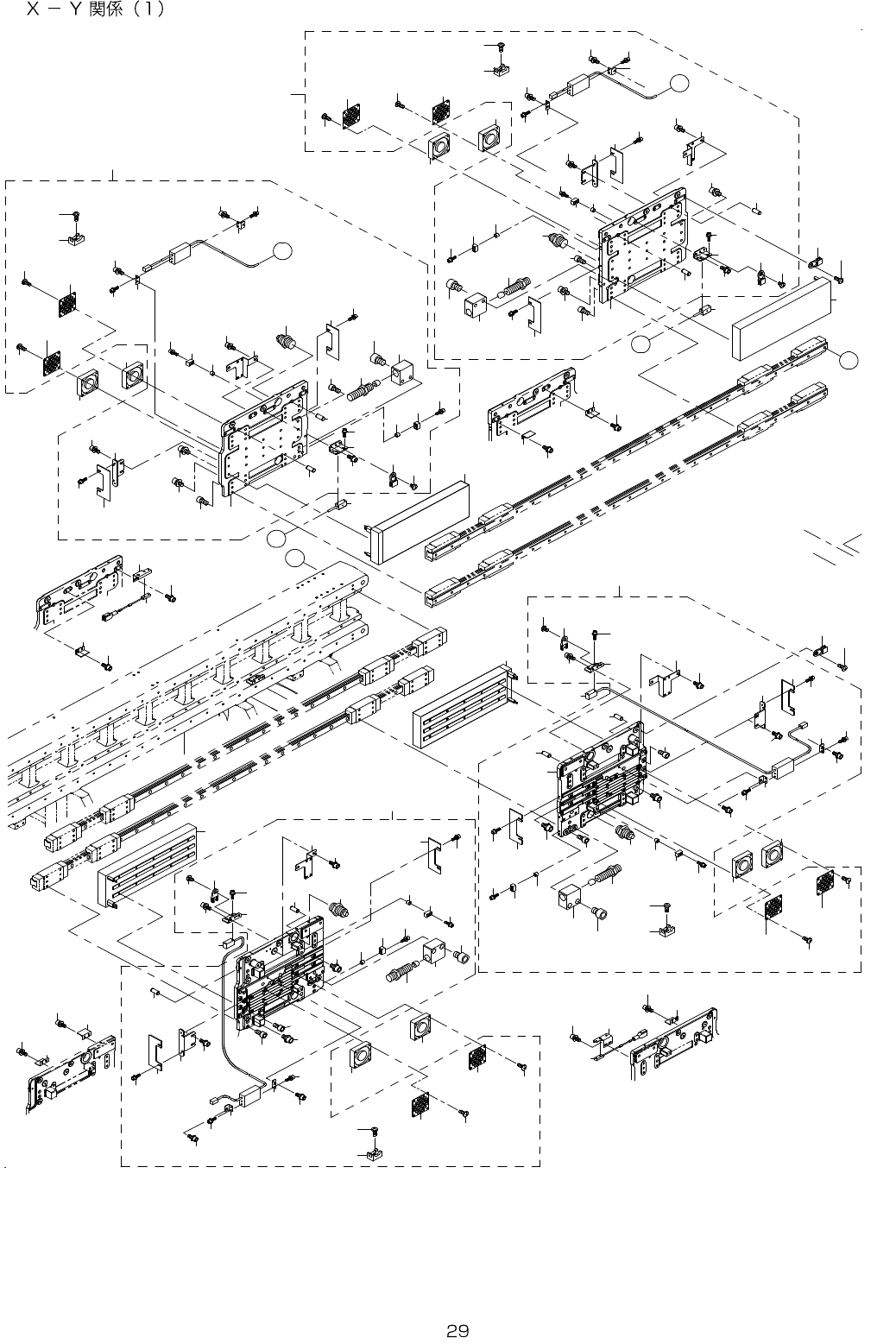 X － Y 関係（1）

29