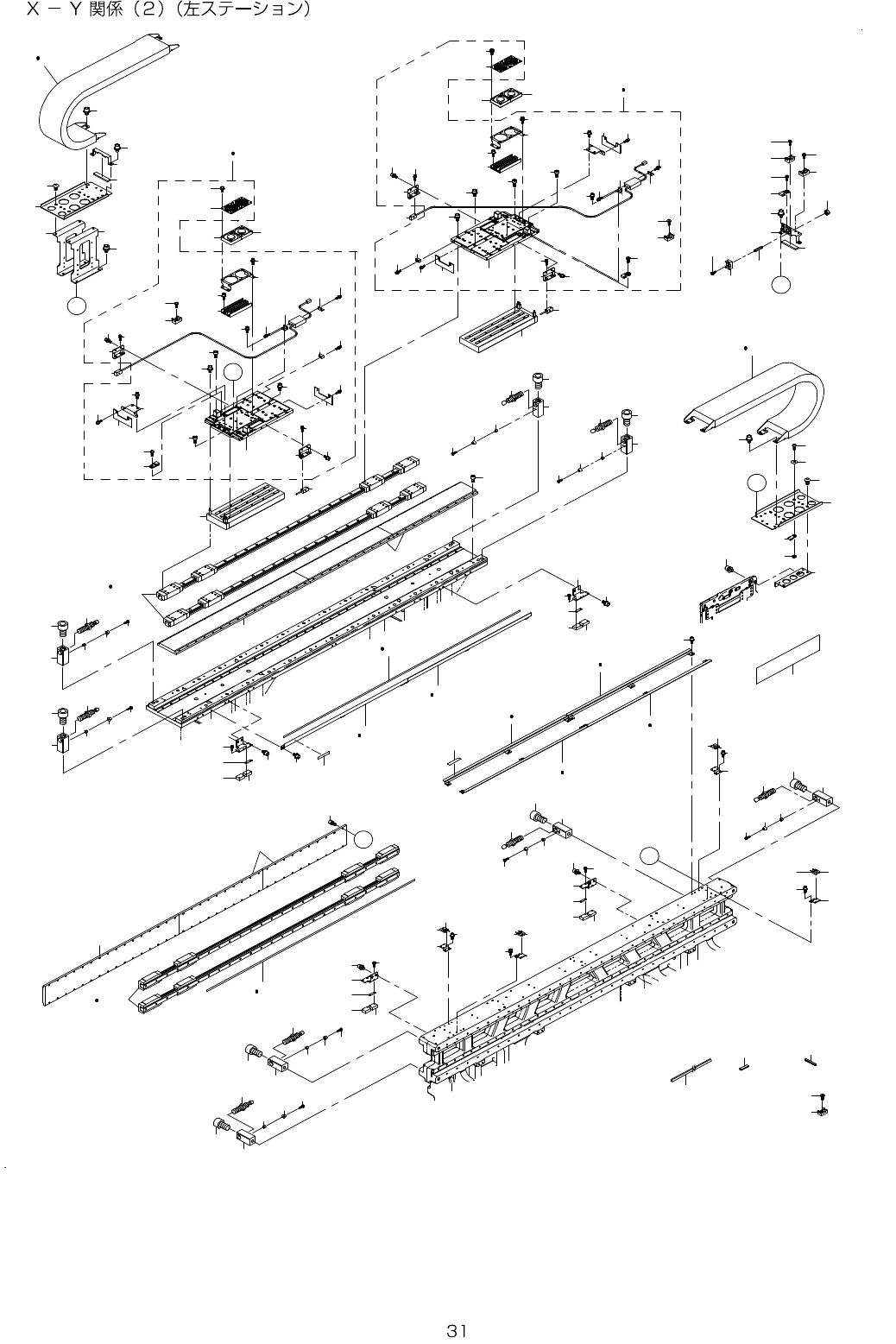 X － Y 関係（2）（左ステーション）

31