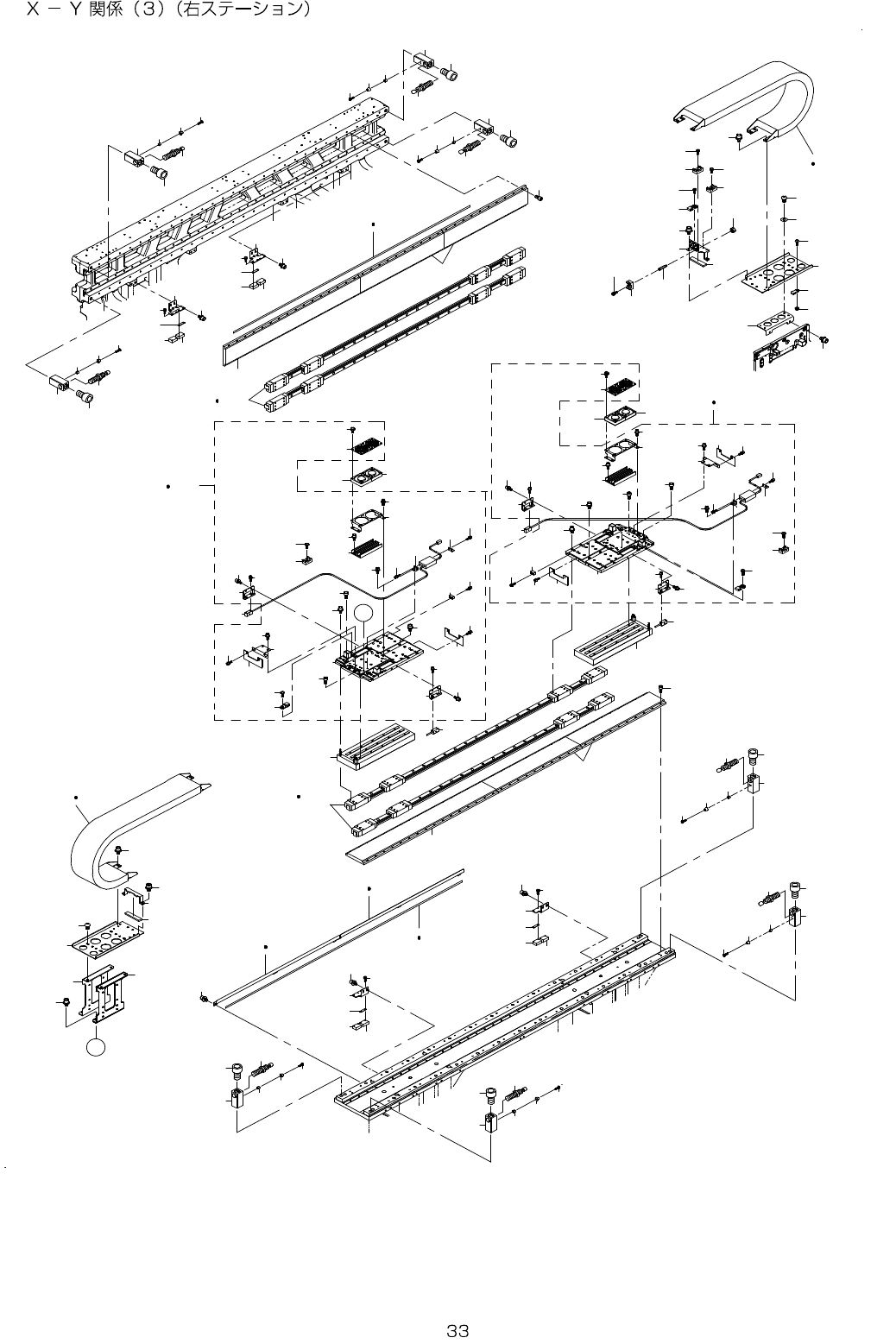 X － Y 関係（3）（右ステーション）

33