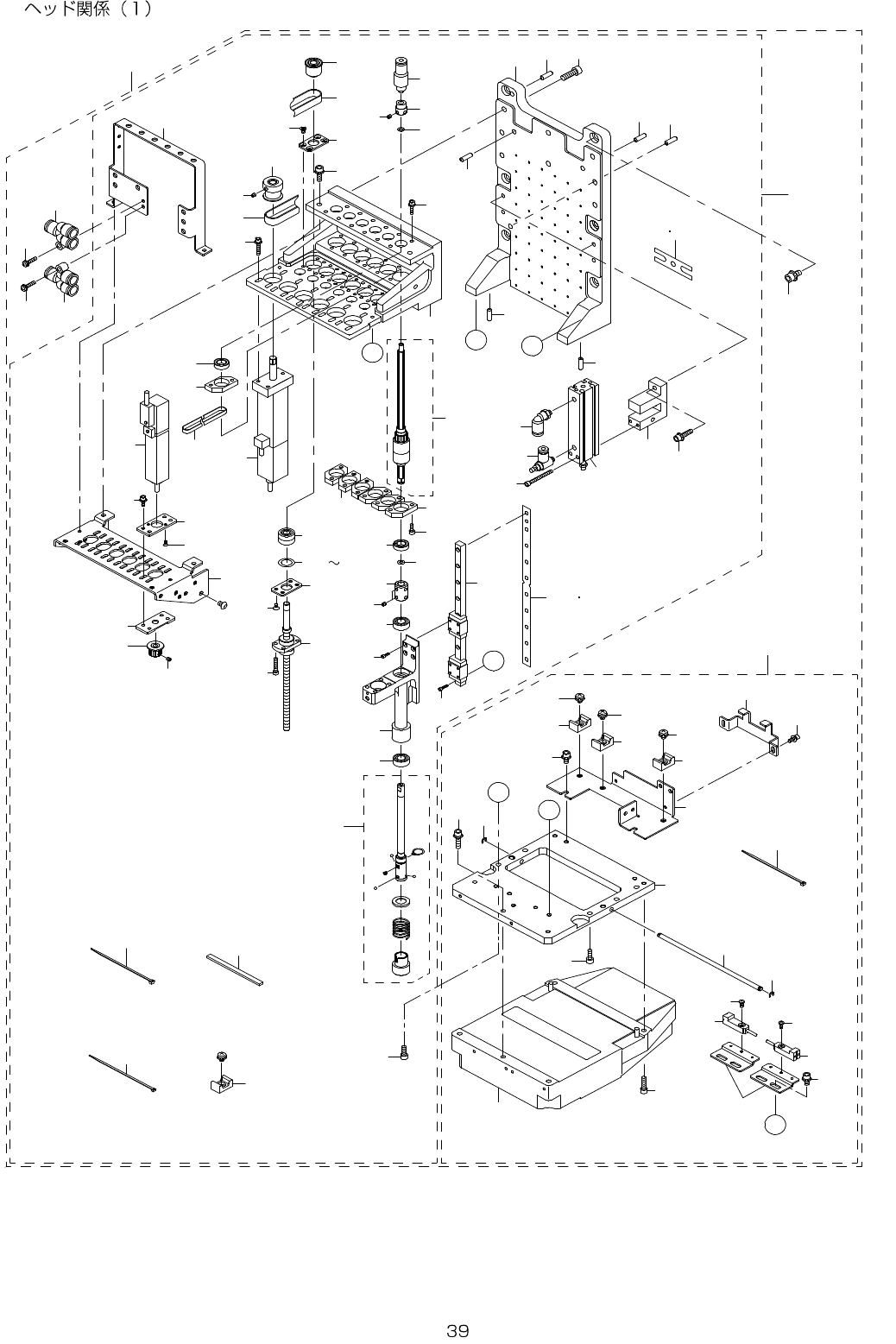 ヘッド関係（1）

～

39