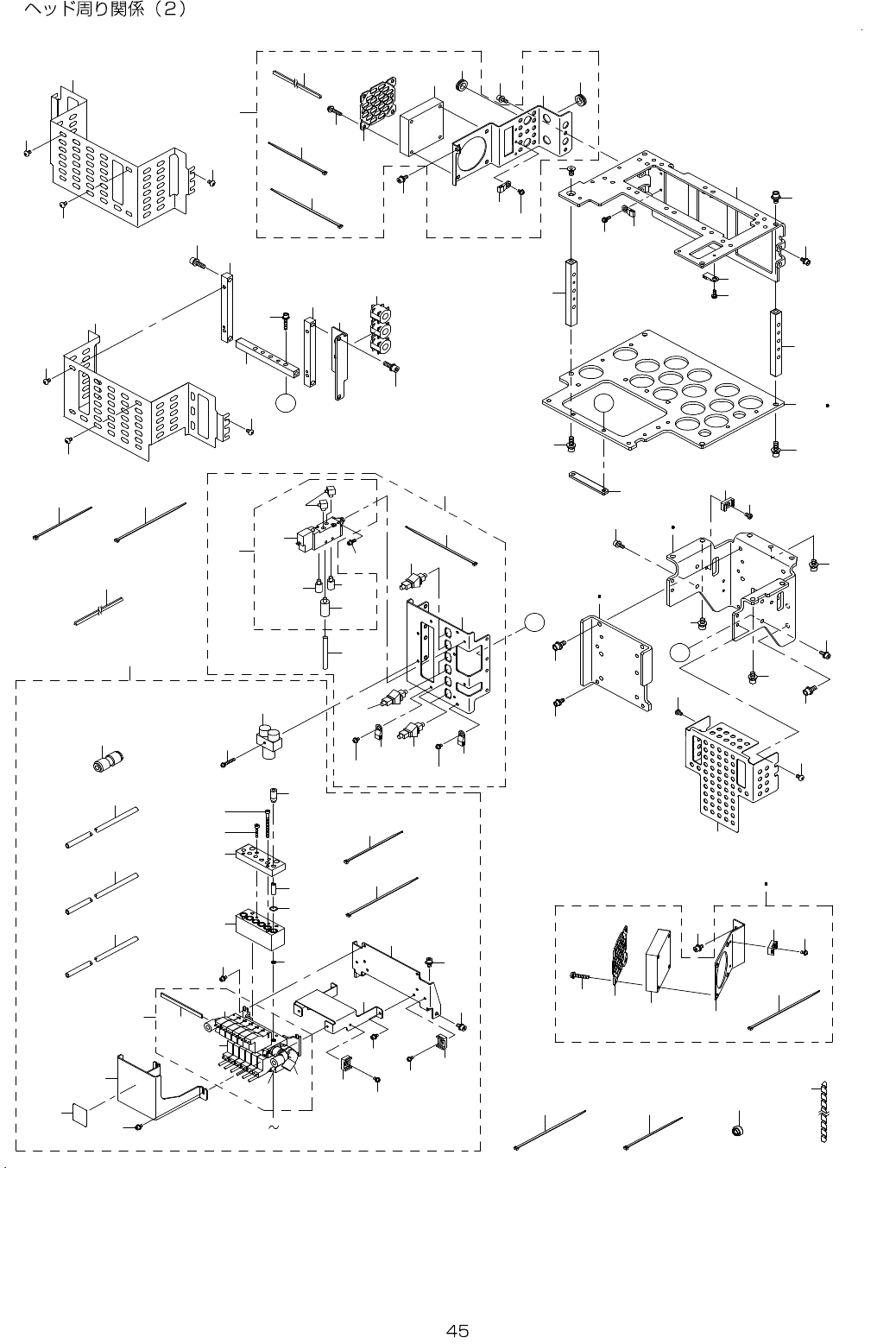 ヘッド周り関係（2）

~

45