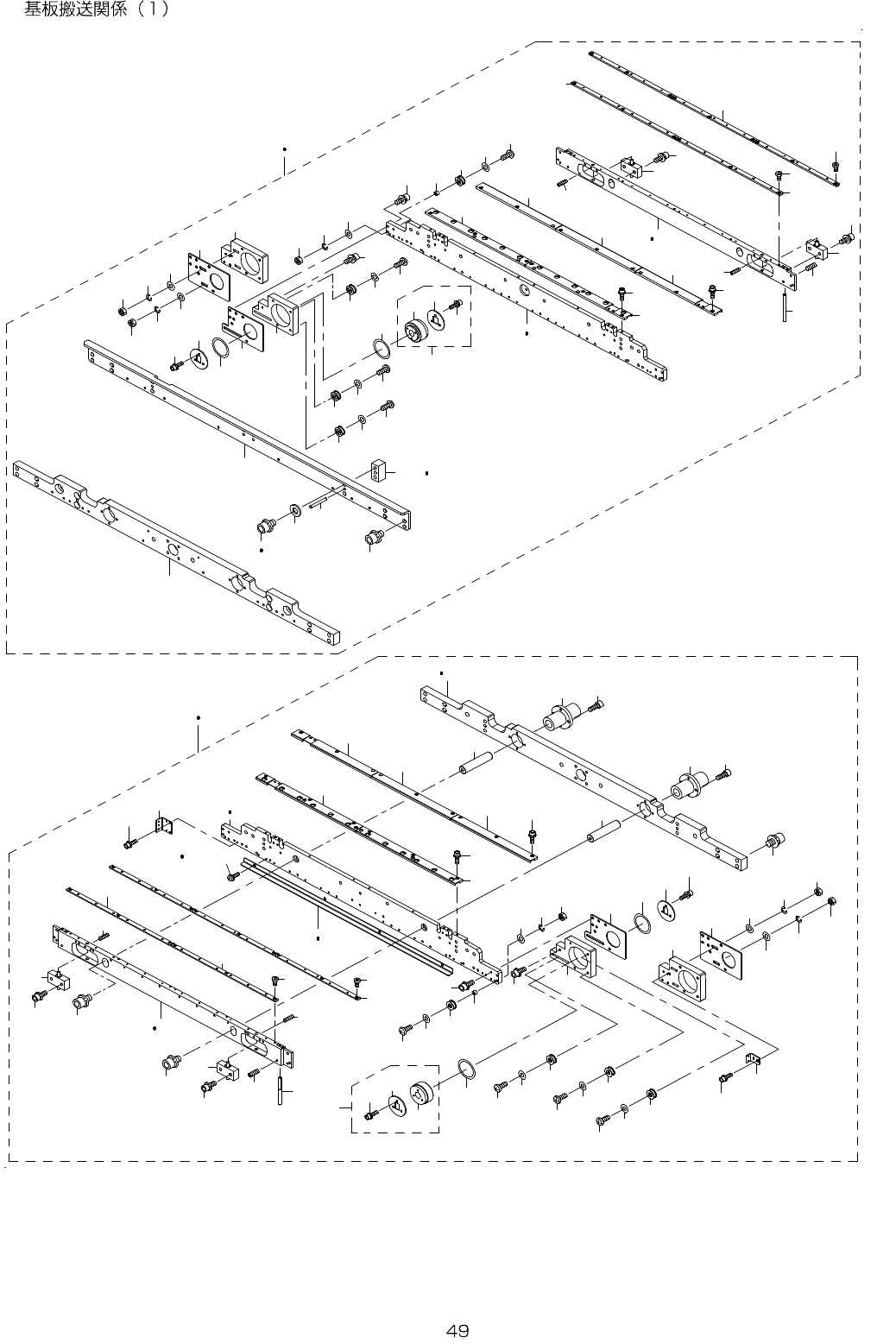 基板搬送関係（１）

49