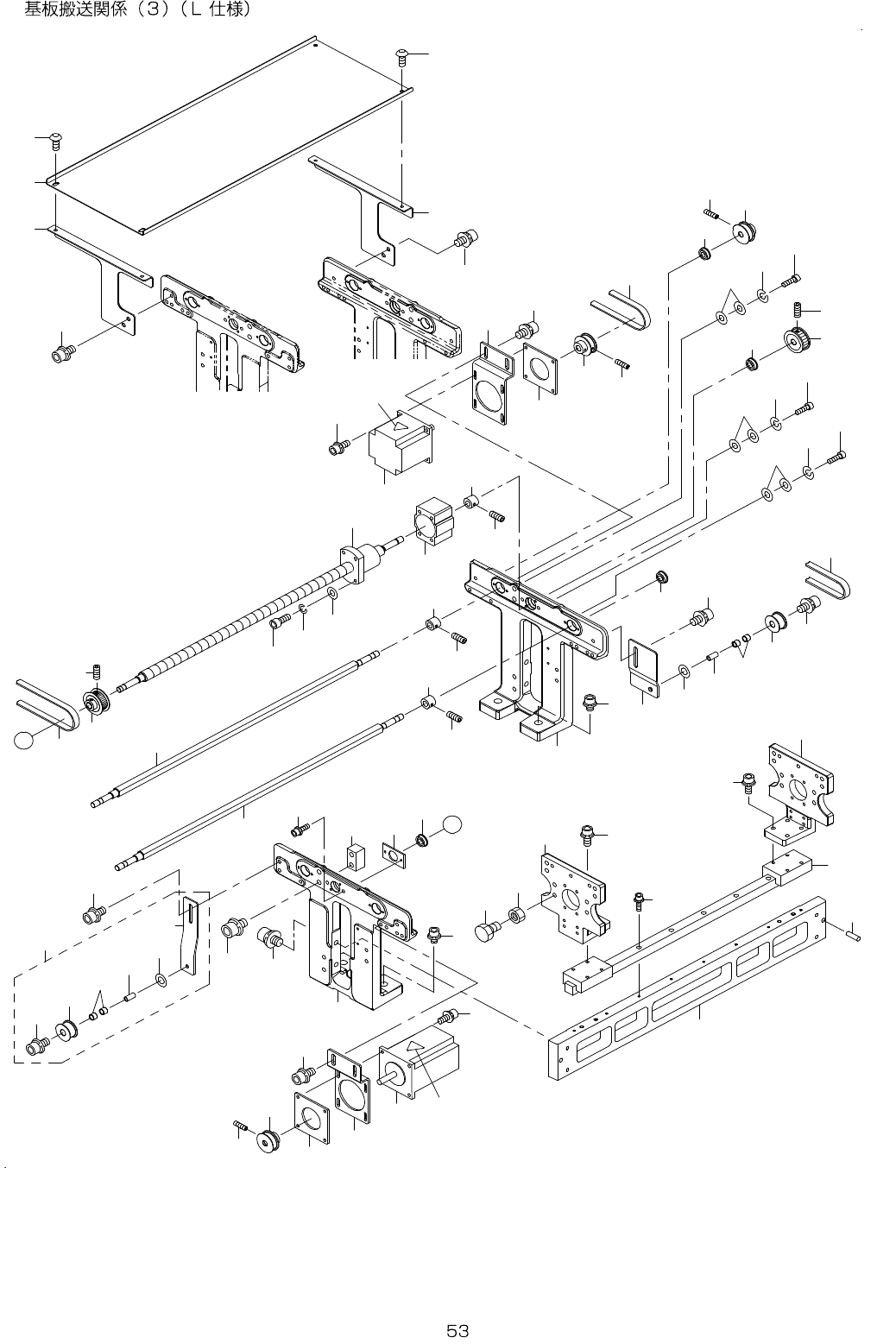 基板搬送関係（3）（L 仕様）

53