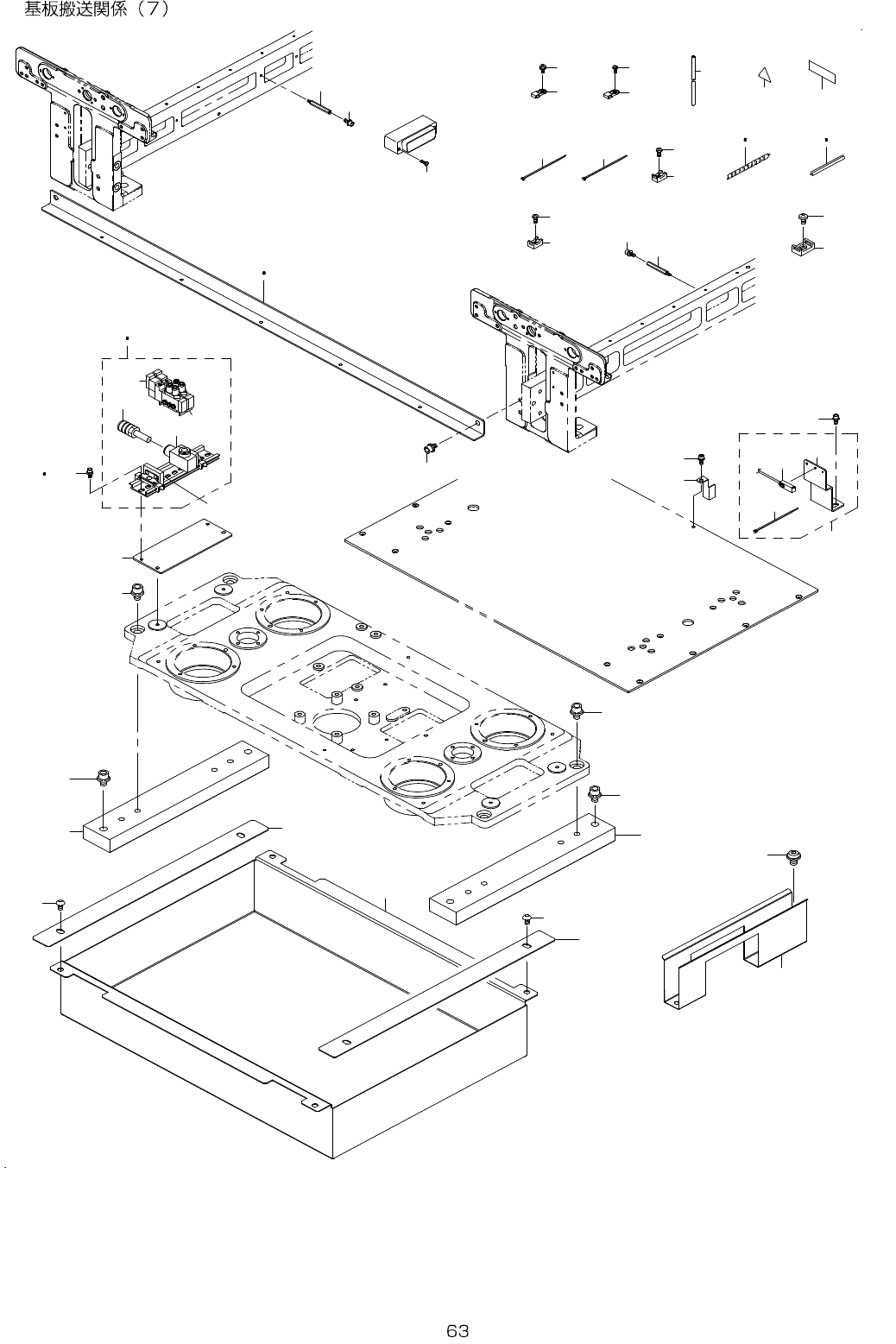 基板搬送関係（７）

63