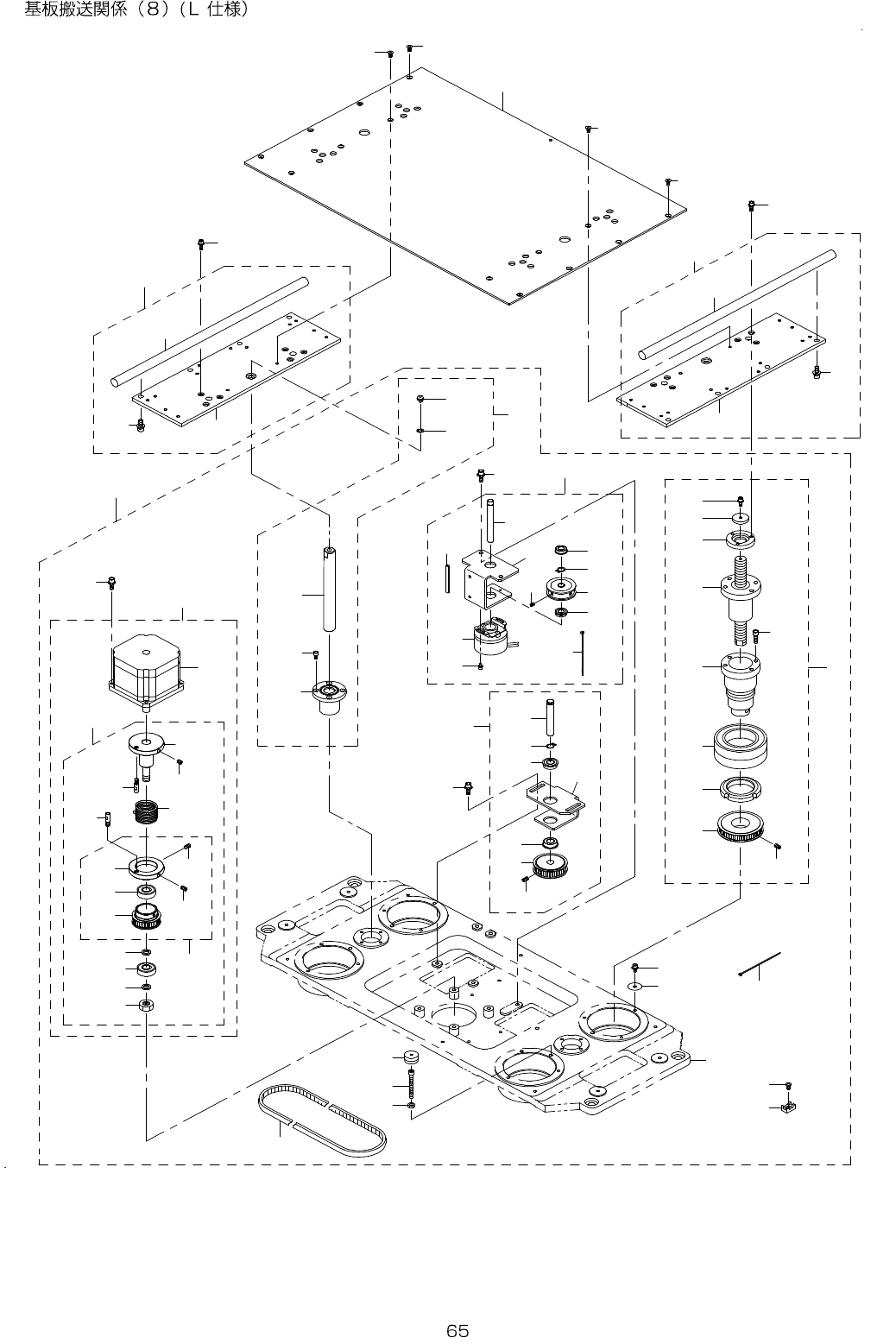 基板搬送関係（8）（L 仕様）

65