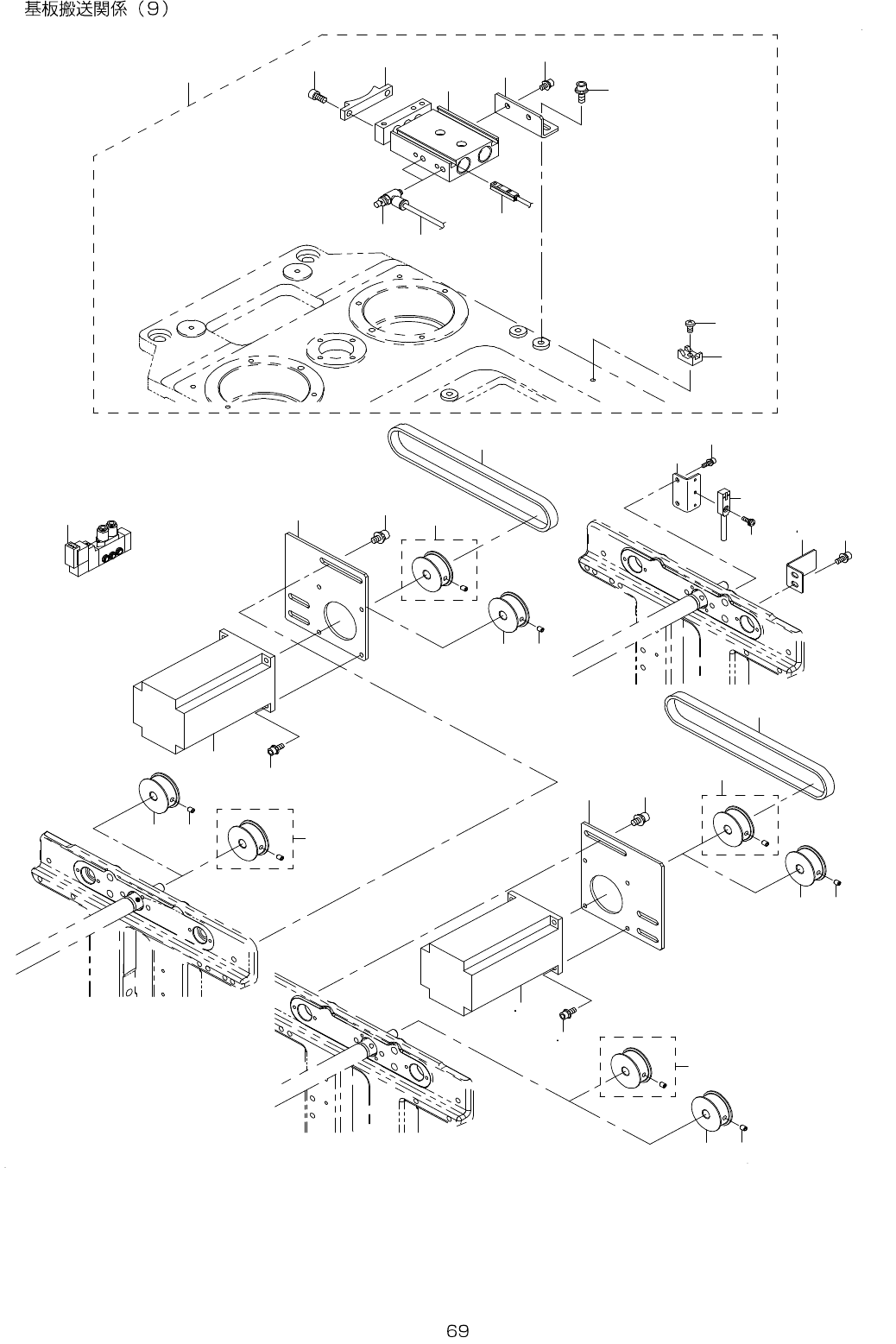 基板搬送関係（９）

69