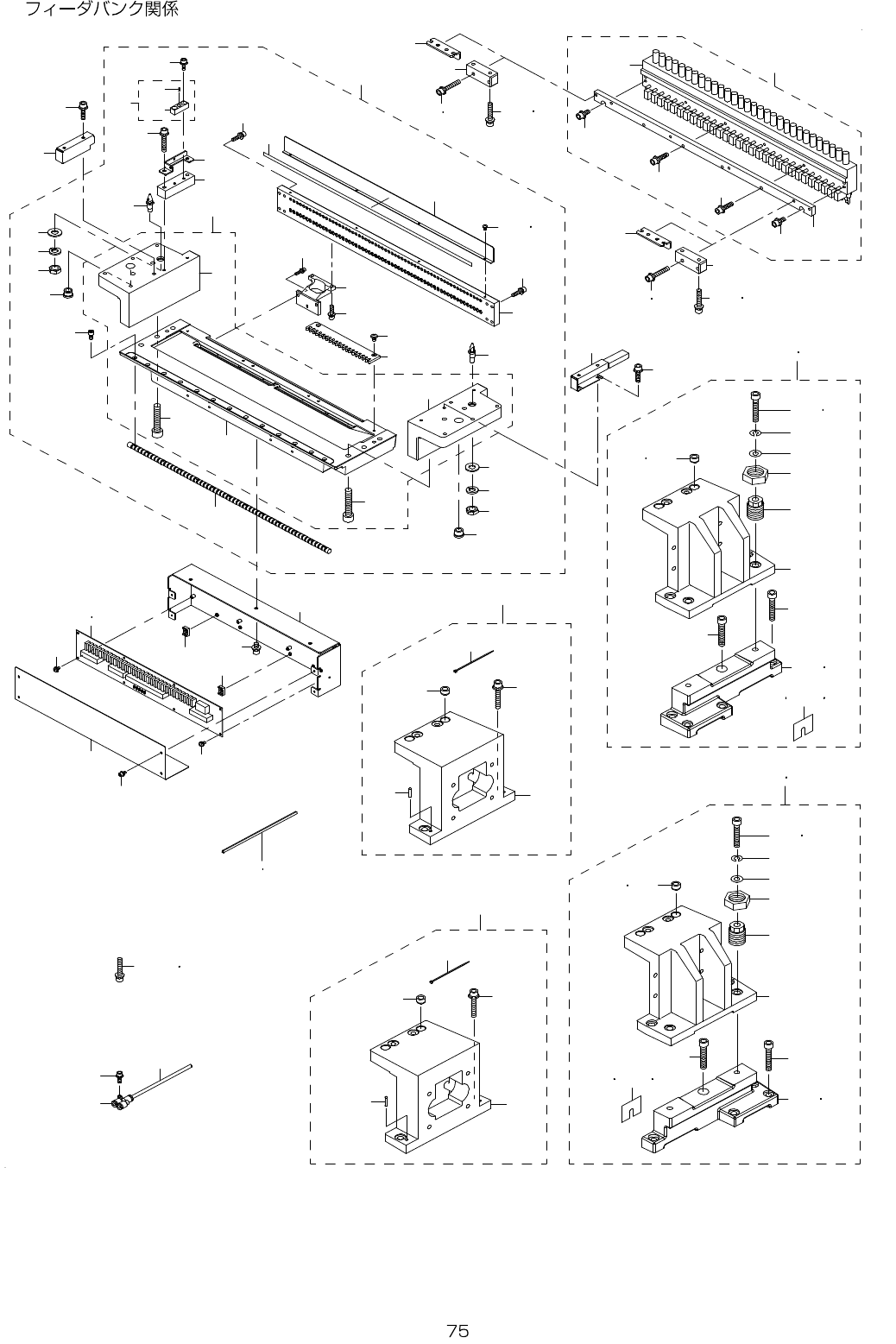 フィーダバンク関係

75