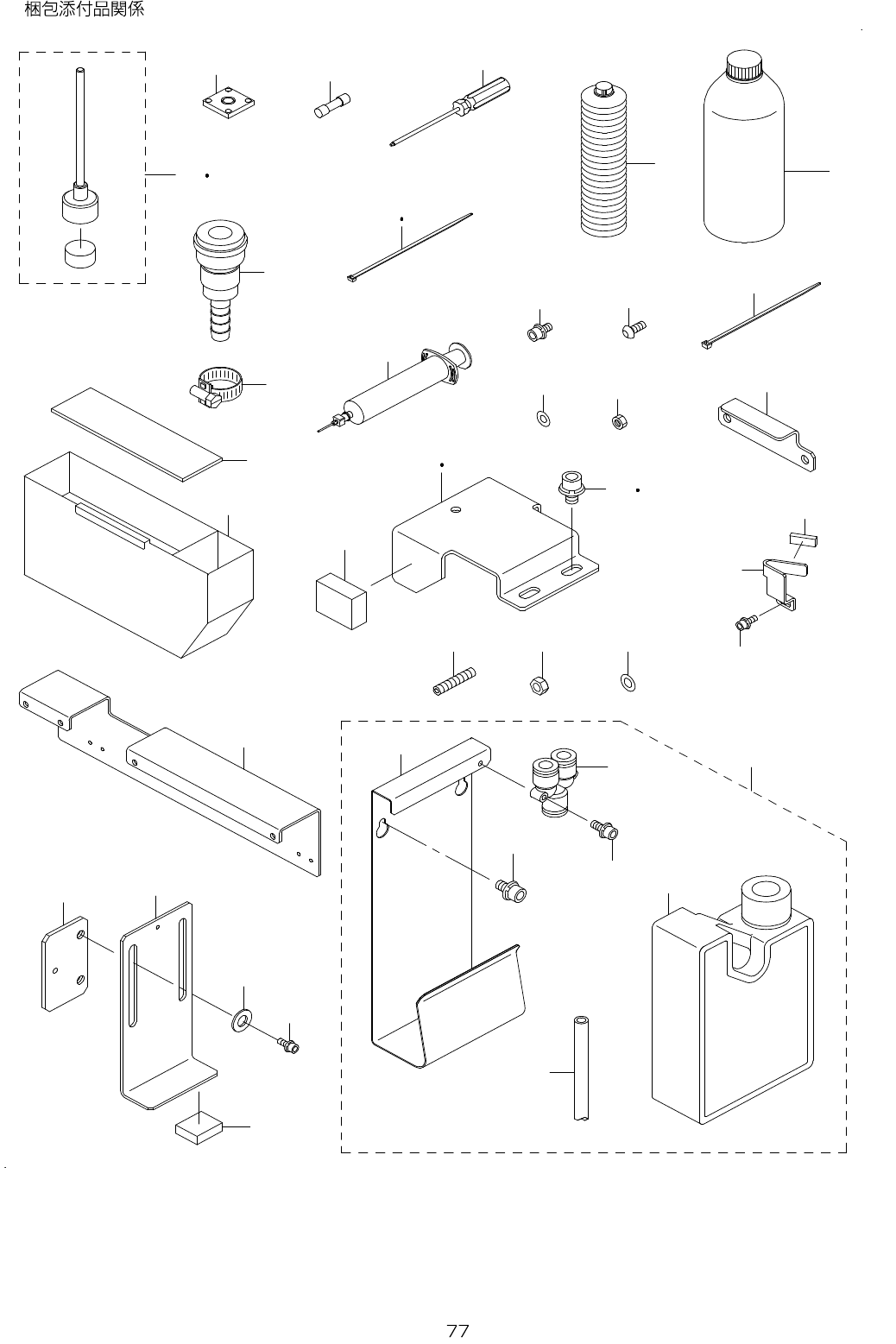 梱包添付品関係

77