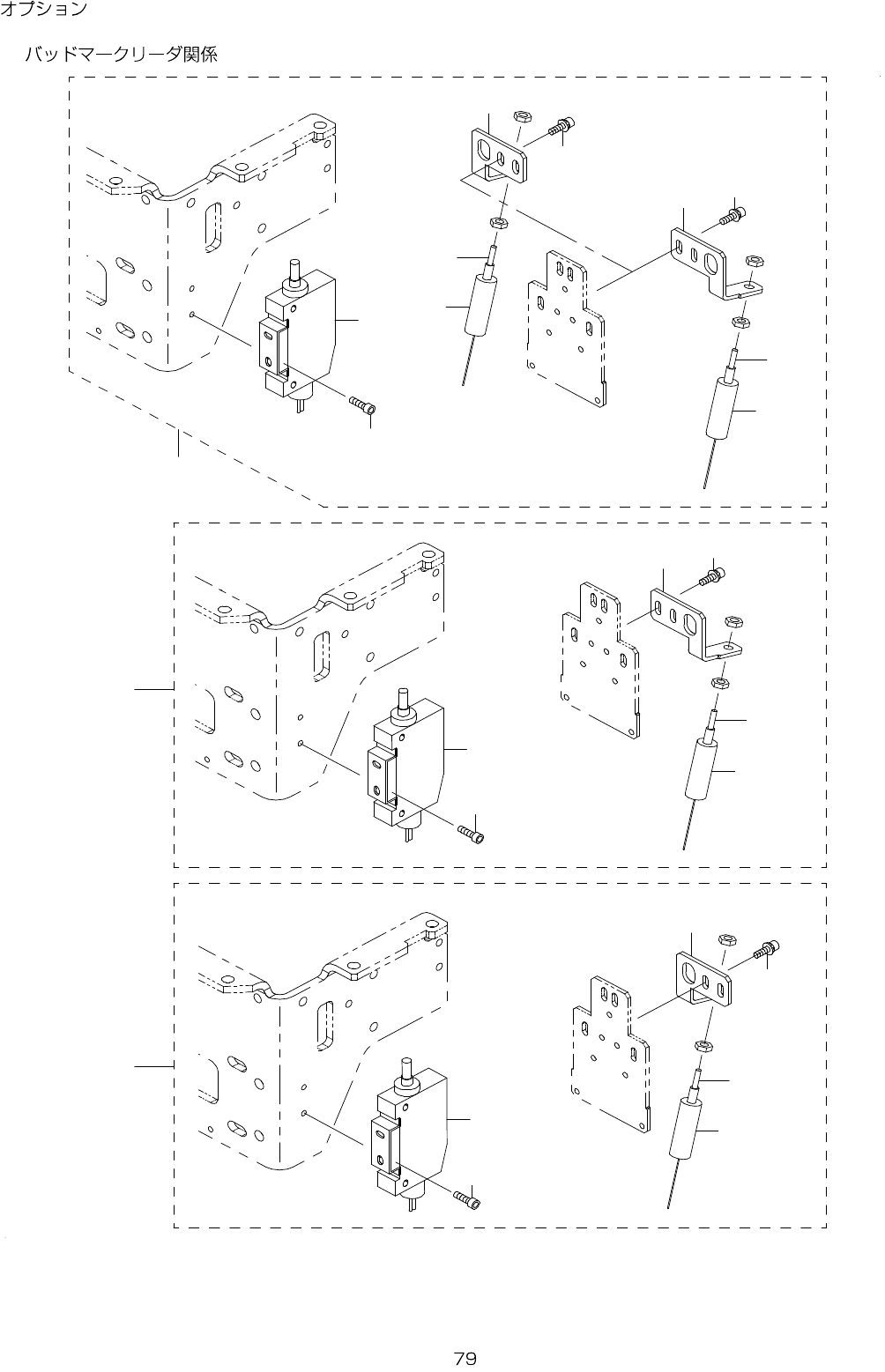 オプション

バッドマークリーダ関係

79