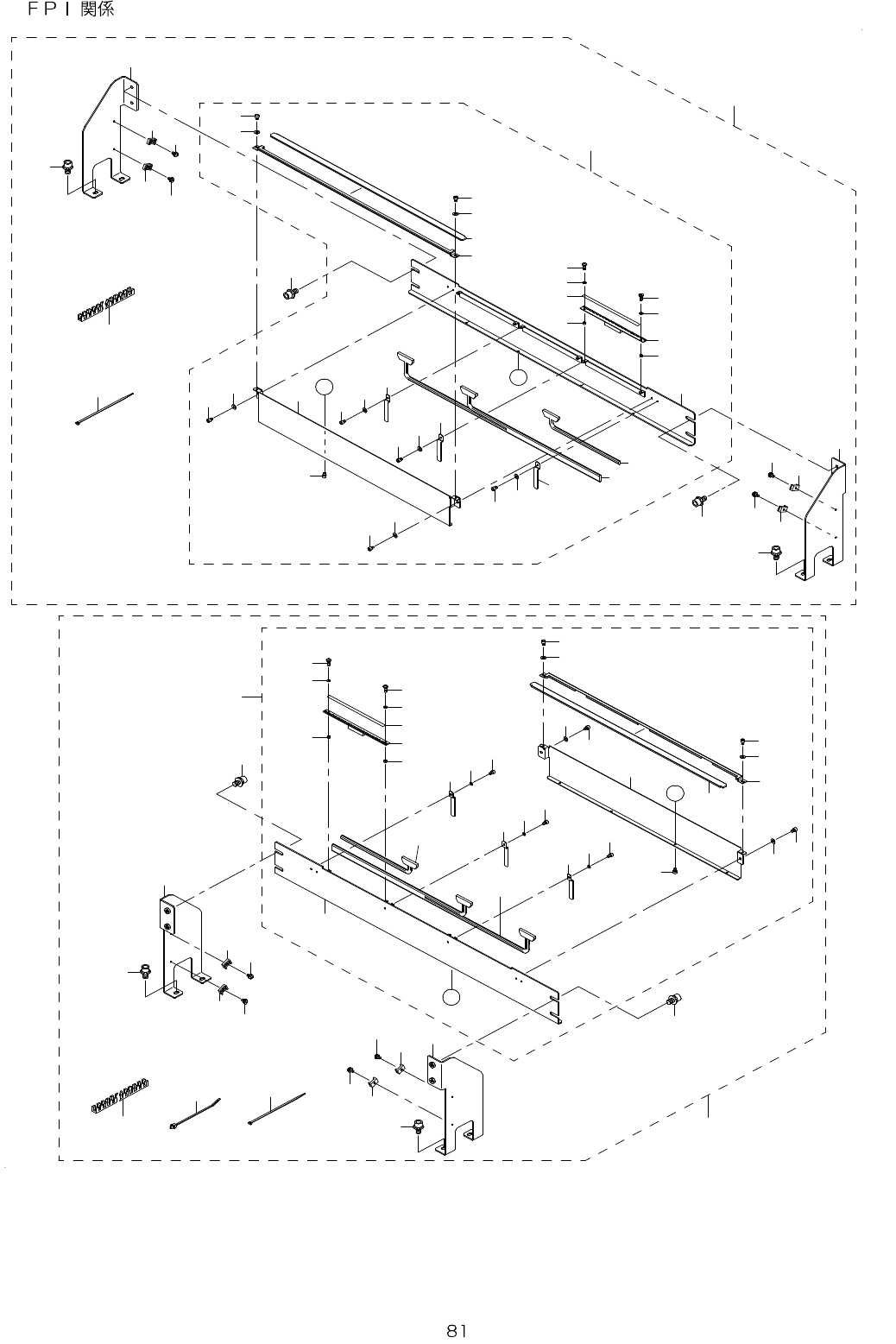 ＦＰＩ関係

81