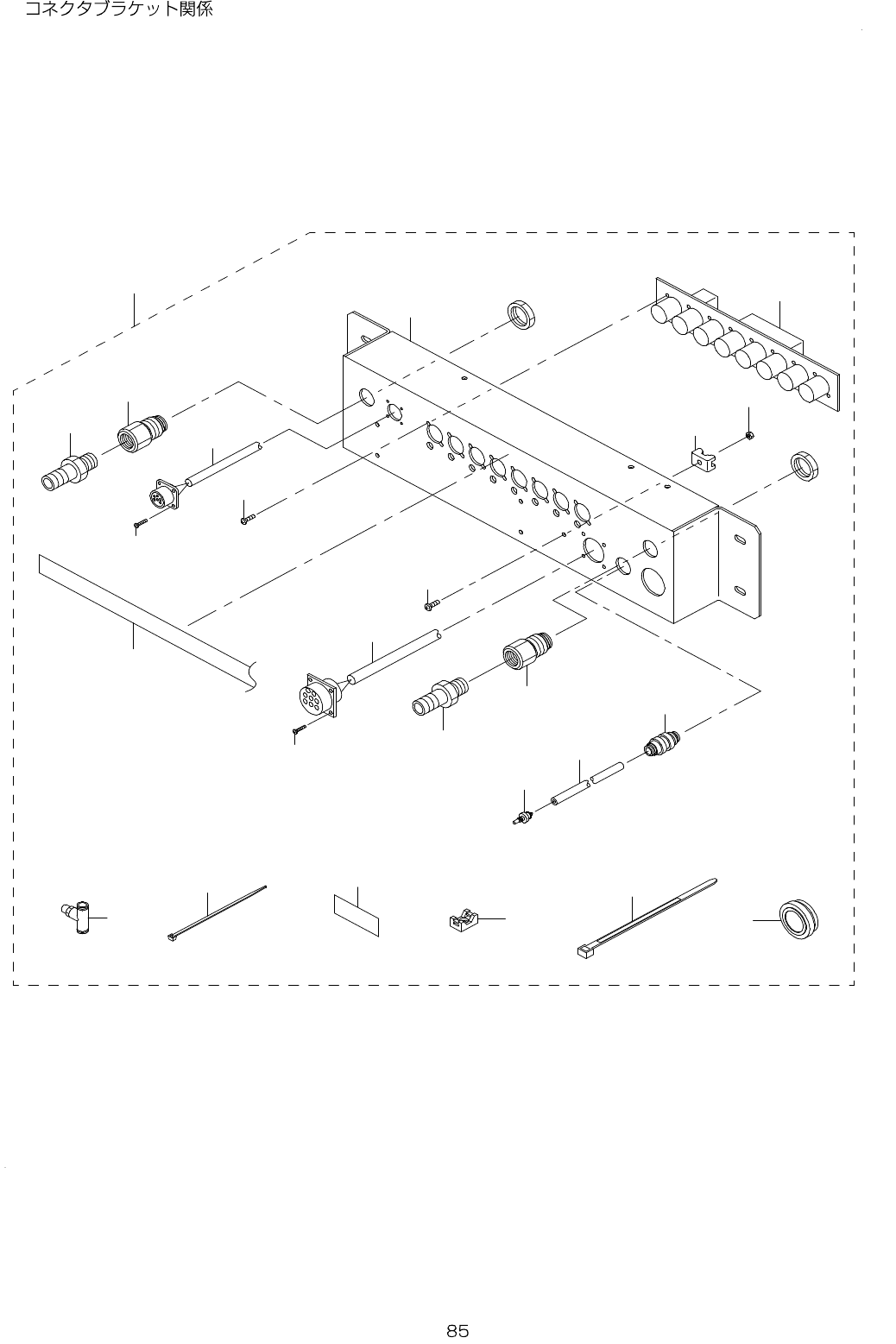 コネクタブラケット関係

85