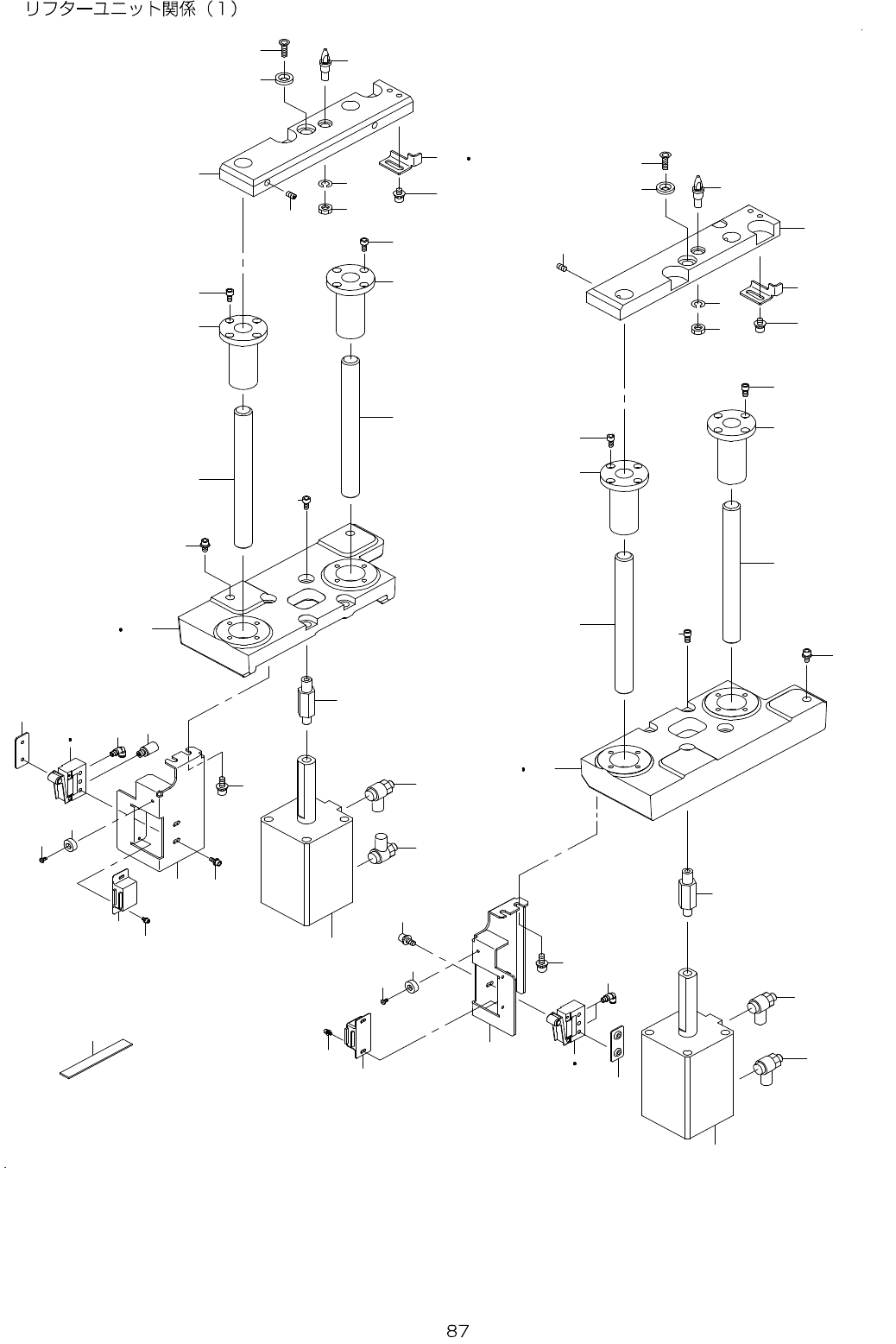 リフターユニット関係（1）

87