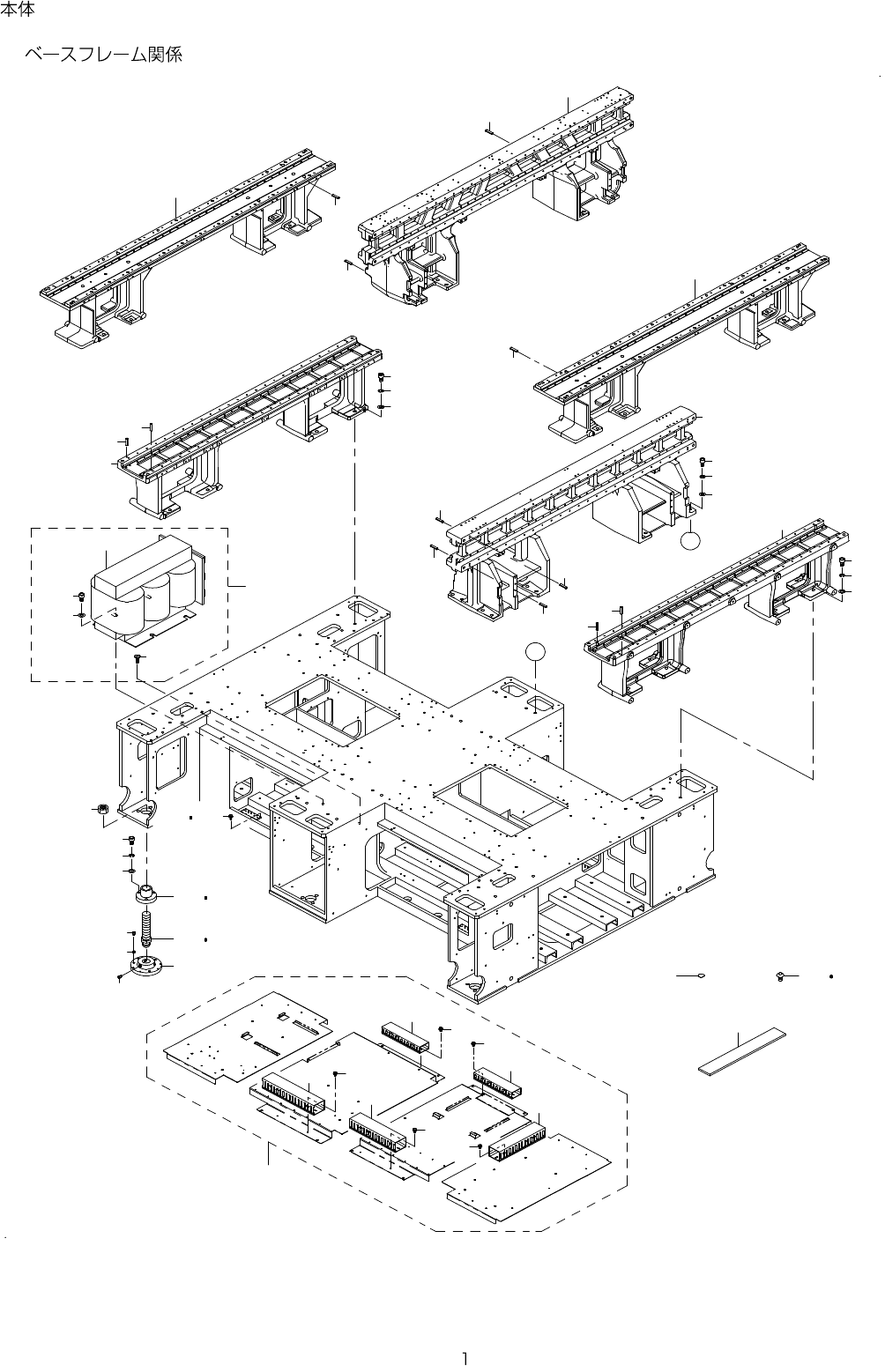 本体

ベースフレーム関係

1